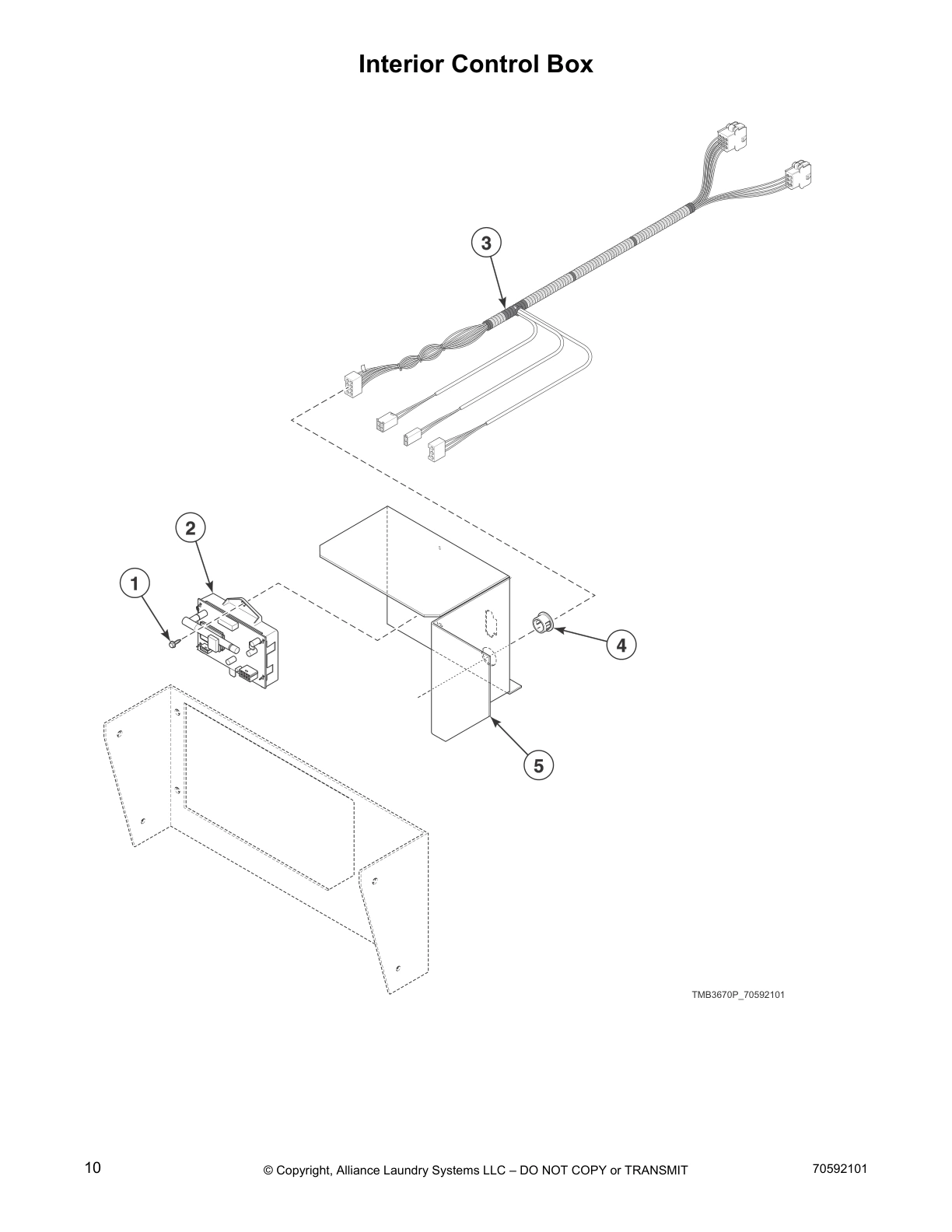 Interior Control Box

3

2

1

4

5

TMB3670P_70592101

10

© Copyright, Alliance Laundry Systems LLC – DO NOT COPY or TRANSMIT

70592101