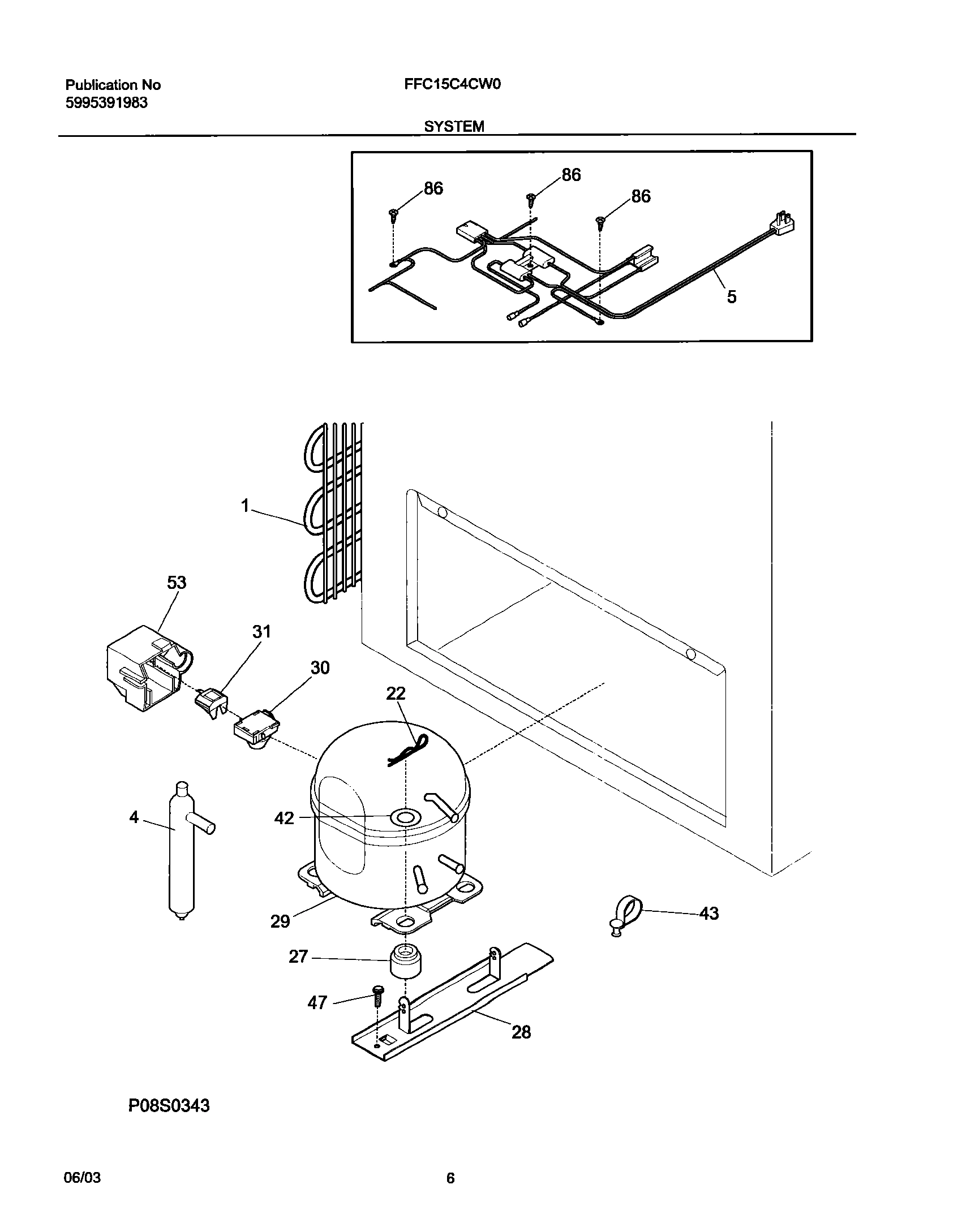 Publication No
5995391983

FFC15C4CW0

SYSTEM

86
86
86
5

1
53
31
30
22
4
42
29
43
27
47
28

P08S0343

06/03

6