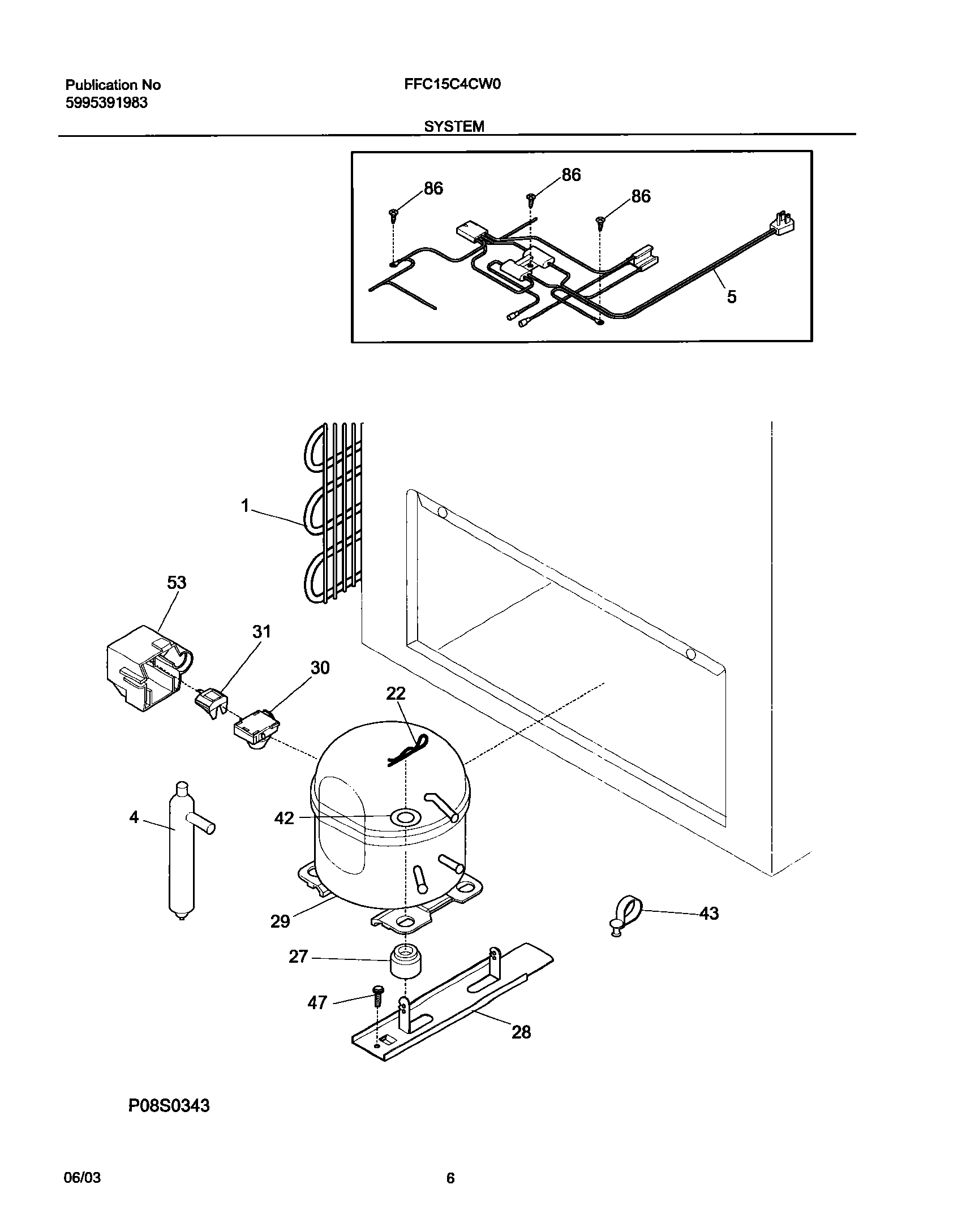 Publication No
5995391983

FFC15C4CW0

SYSTEM

86
86
86
5

1
53
31
30
22
4
42
29
43
27
47
28

P08S0343

06/03

6