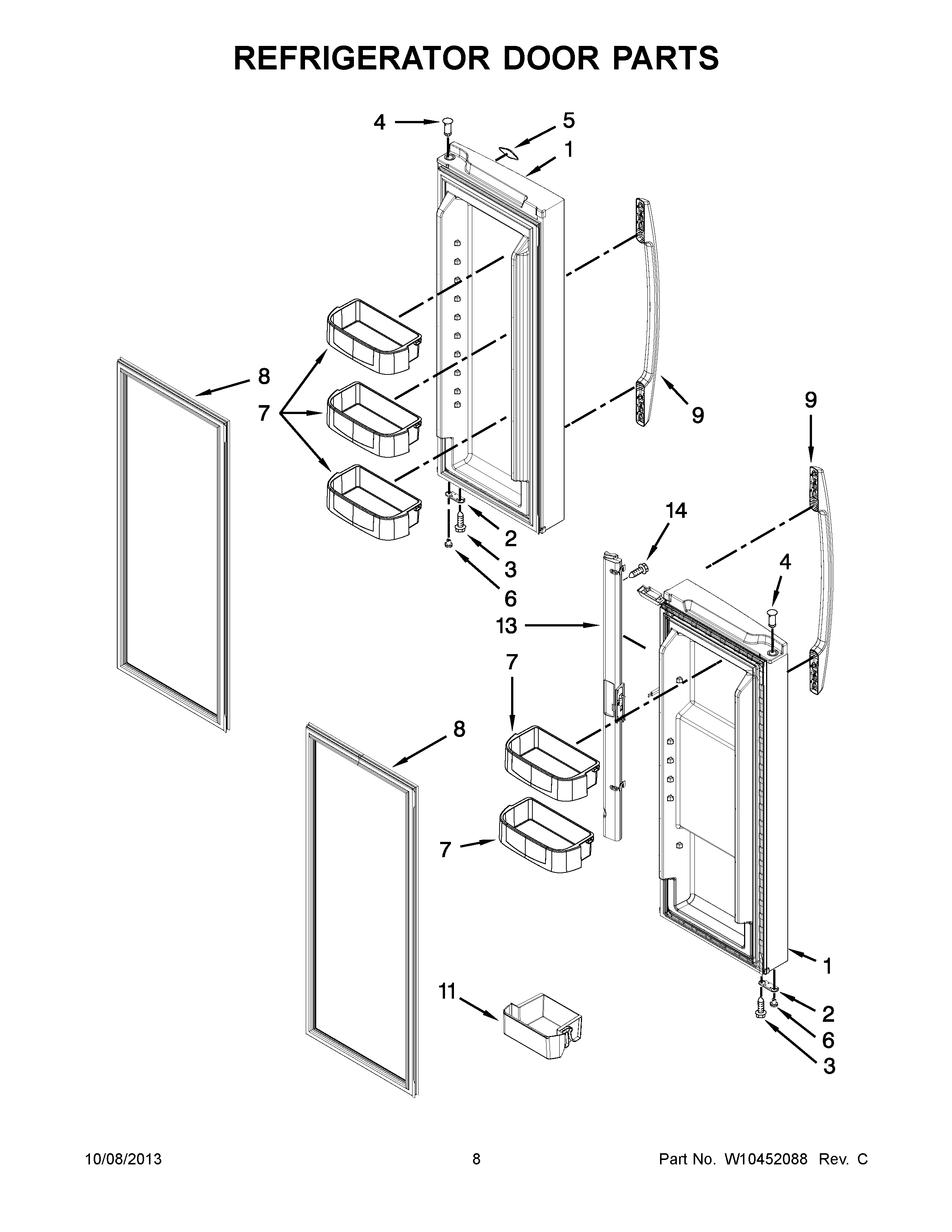 REFRIGERATOR DOOR PARTS

4
5
1
8
7
9
9
2
3
6
14
4
13
7
8
7
1
11
2
6
3

10/08/2013
8
Part No. W10452088 Rev. C