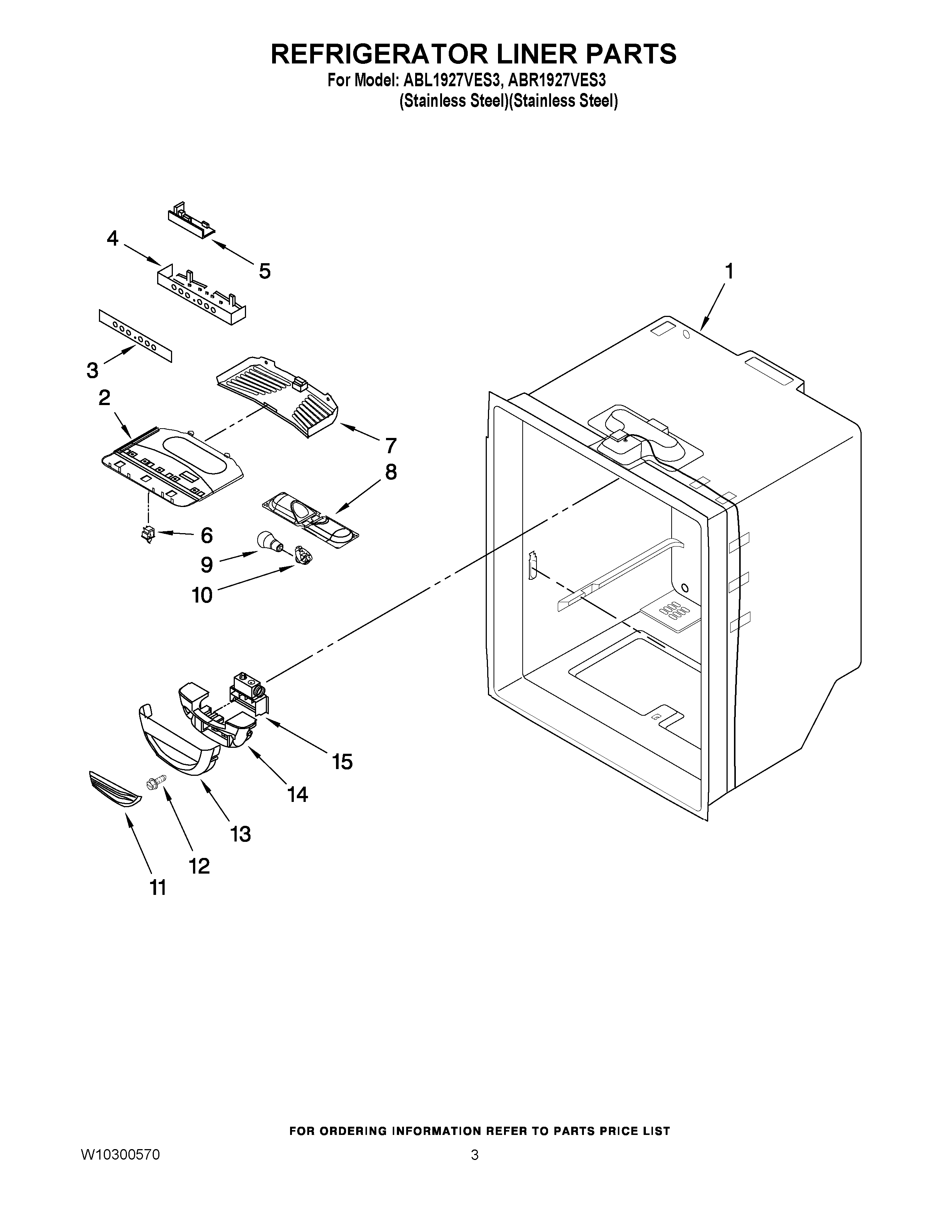 REFRIGERATOR LINER PARTS
For Model: ABL1927VES3, ABR1927VES3
(Stainless Steel)(Stainless Steel)

4
5
1
3
2
7
8
6
9
10
15
14
13
12
11

FOR ORDERING INFORMATION REFER TO PARTS PRICE LIST
W10300570
3