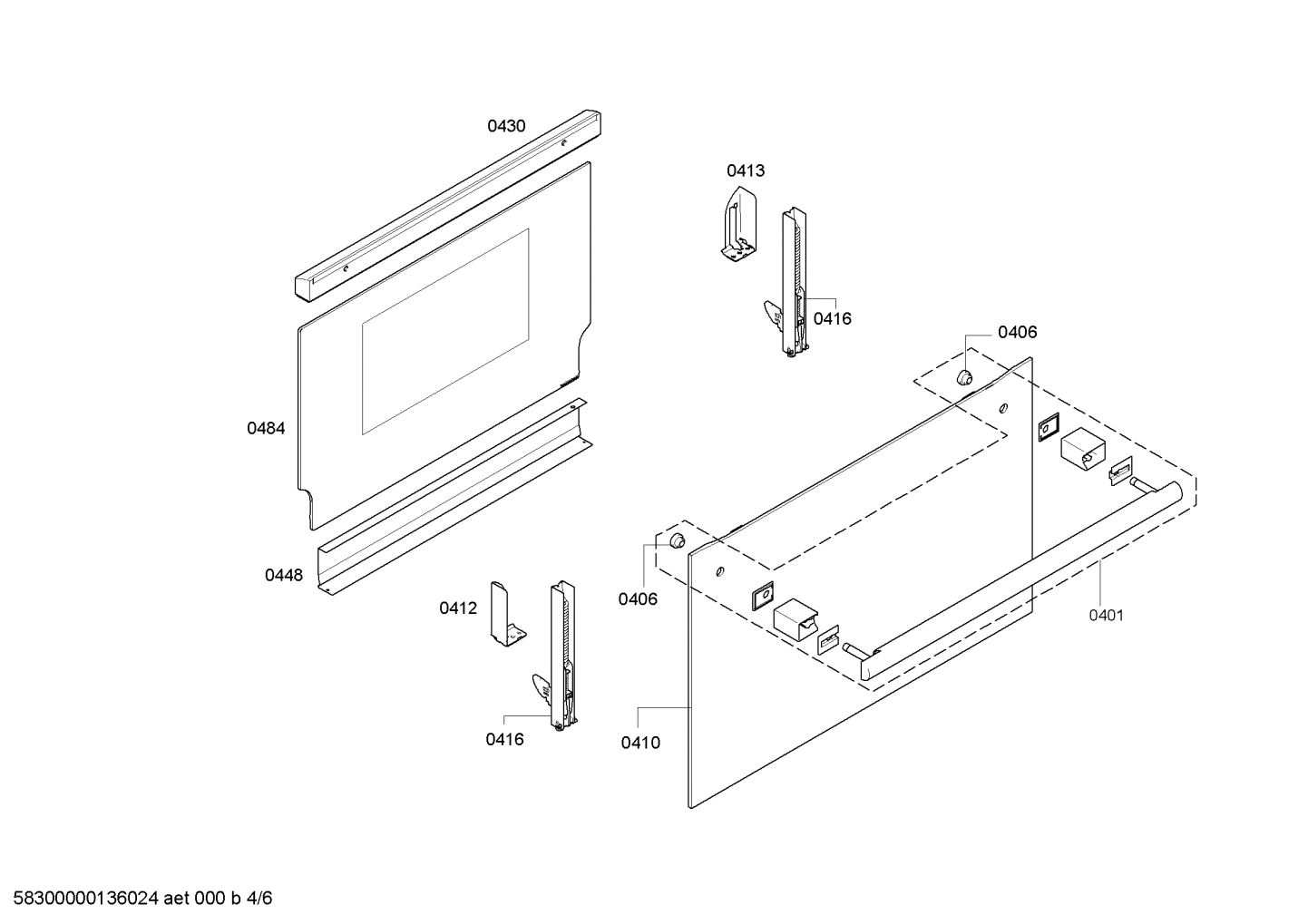 0430

0413

0416

0406

0484

0448

0412

0406

0401

0416

0410

58300000136024 aet 000 b 4/6