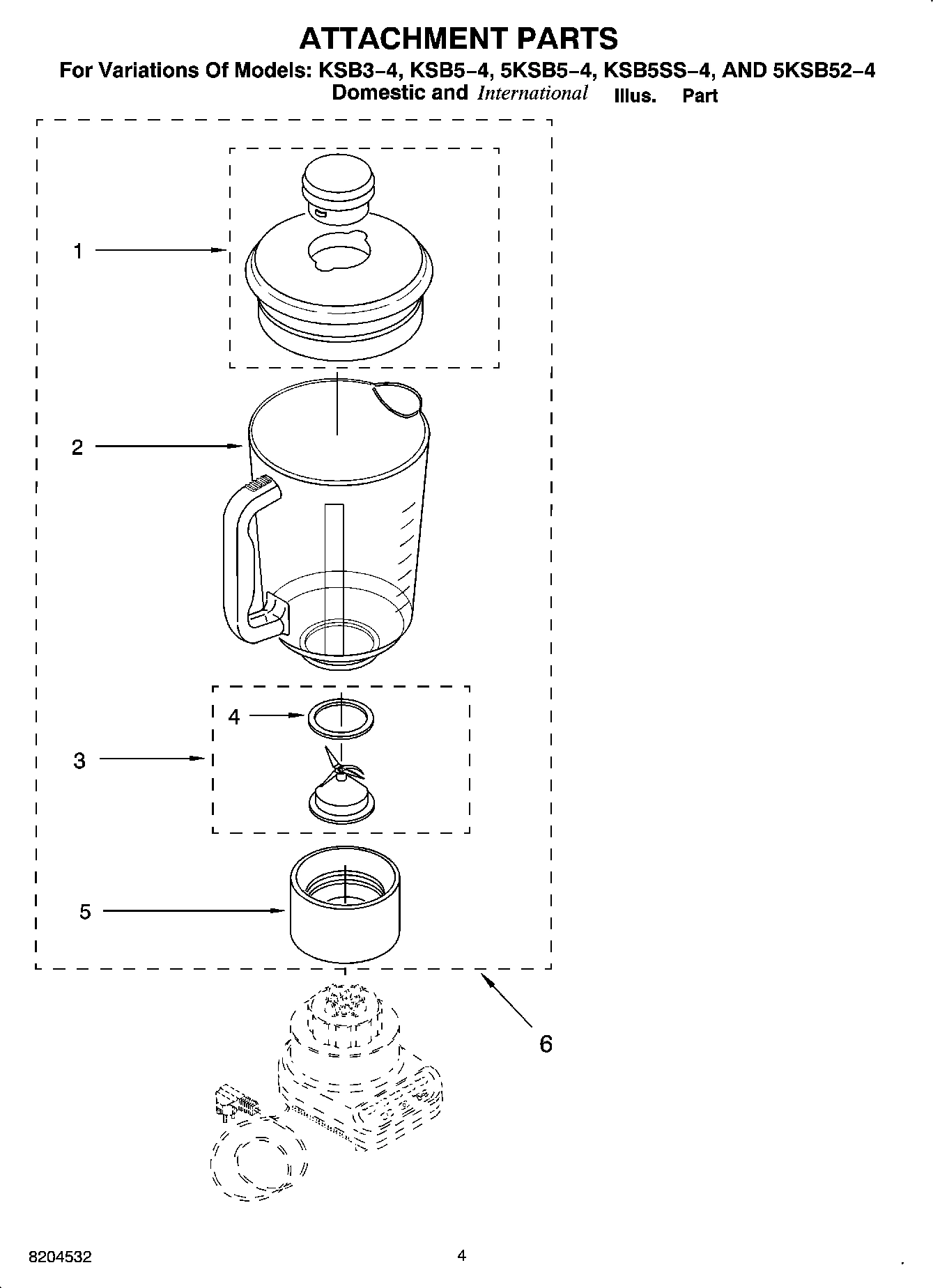 ATTACHMENT PARTS

For Variations Of Models: KSB3–4, KSB5–4, 5KSB5–4, KSB5SS–4, AND 5KSB52–4
Domestic and International Illus. Part

1

2

4

3

5

6

8204532

4