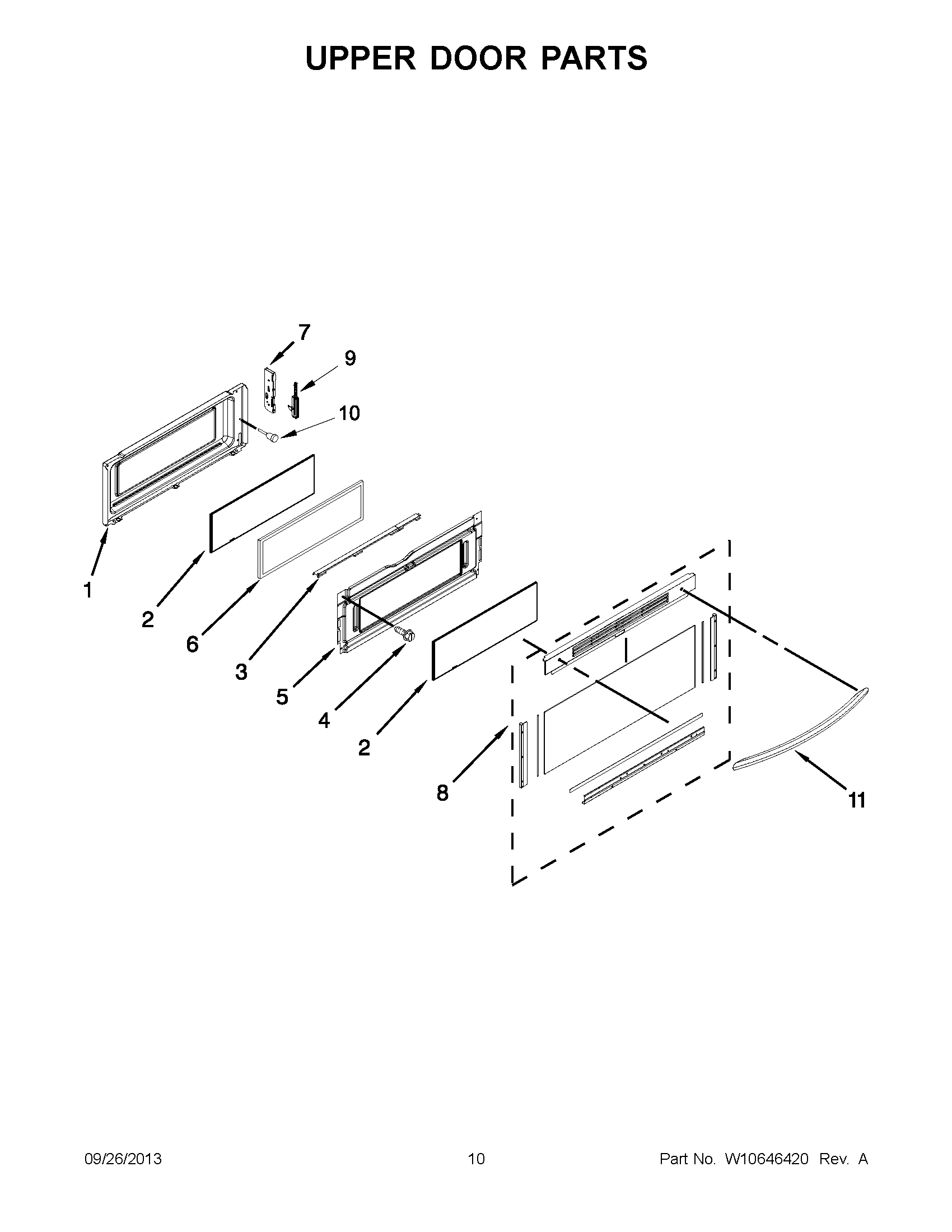 UPPER DOOR PARTS

7
9
10
1
2
6
3
5
4
2
8
11

09/26/2013
10
Part No. W10646420 Rev. A