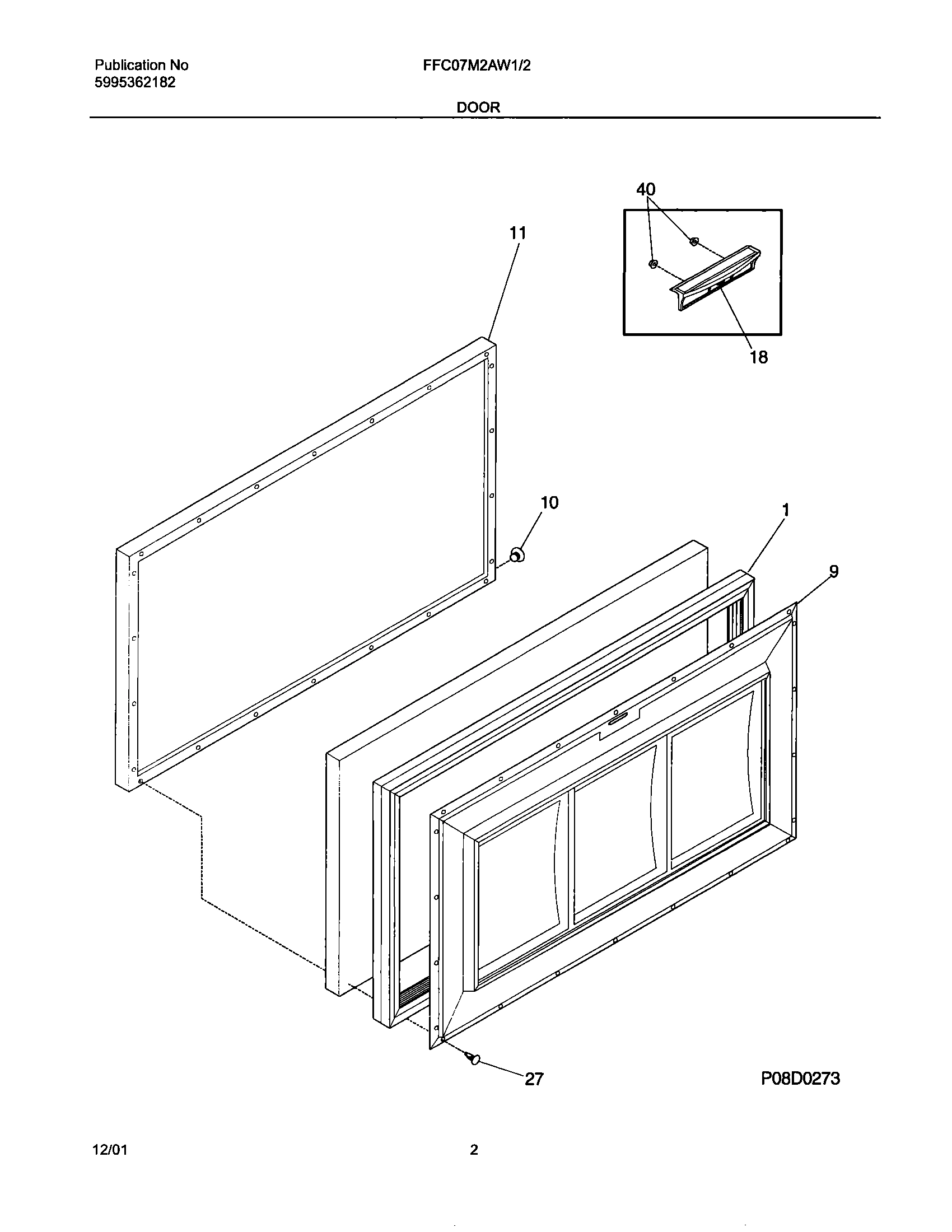 Publication No
5995362182

FFC07M2AW1/2

DOOR

40

11

18

10

1

9

27

P08D0273

12/01

2