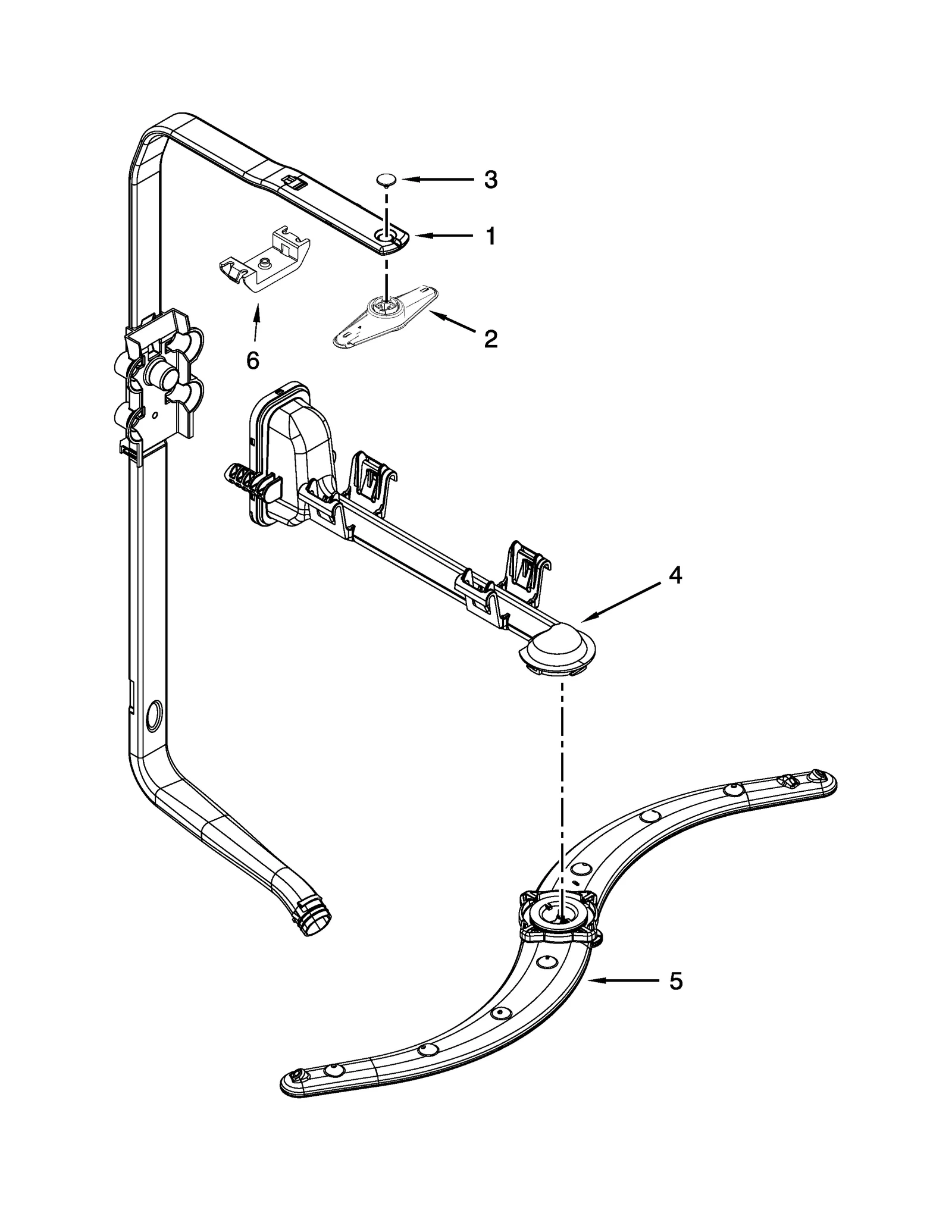 3
1
6
2
4
5