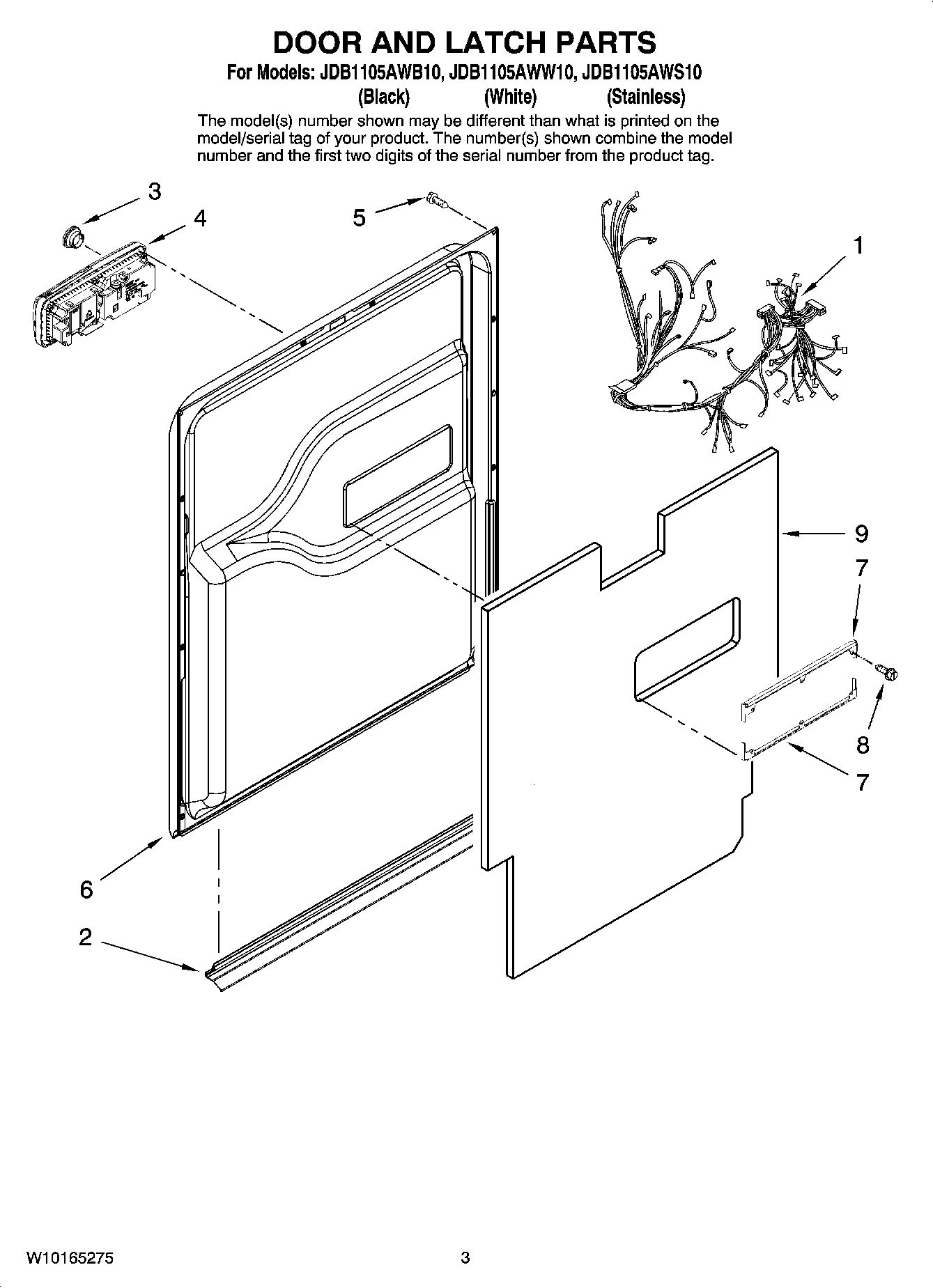 DOOR AND LATCH PARTS

For Models: JDB1105AWB10, JDB1105AWW10, JDB1105AWS10
(Black) (White) (Stainless)

The model(s) number shown may be different than what is printed on the model/serial tag of your product. The number(s) shown combine the model number and the first two digits of the serial number from the product tag.

3
4
5
1
9
7
8
7
6
2

W10165275
3