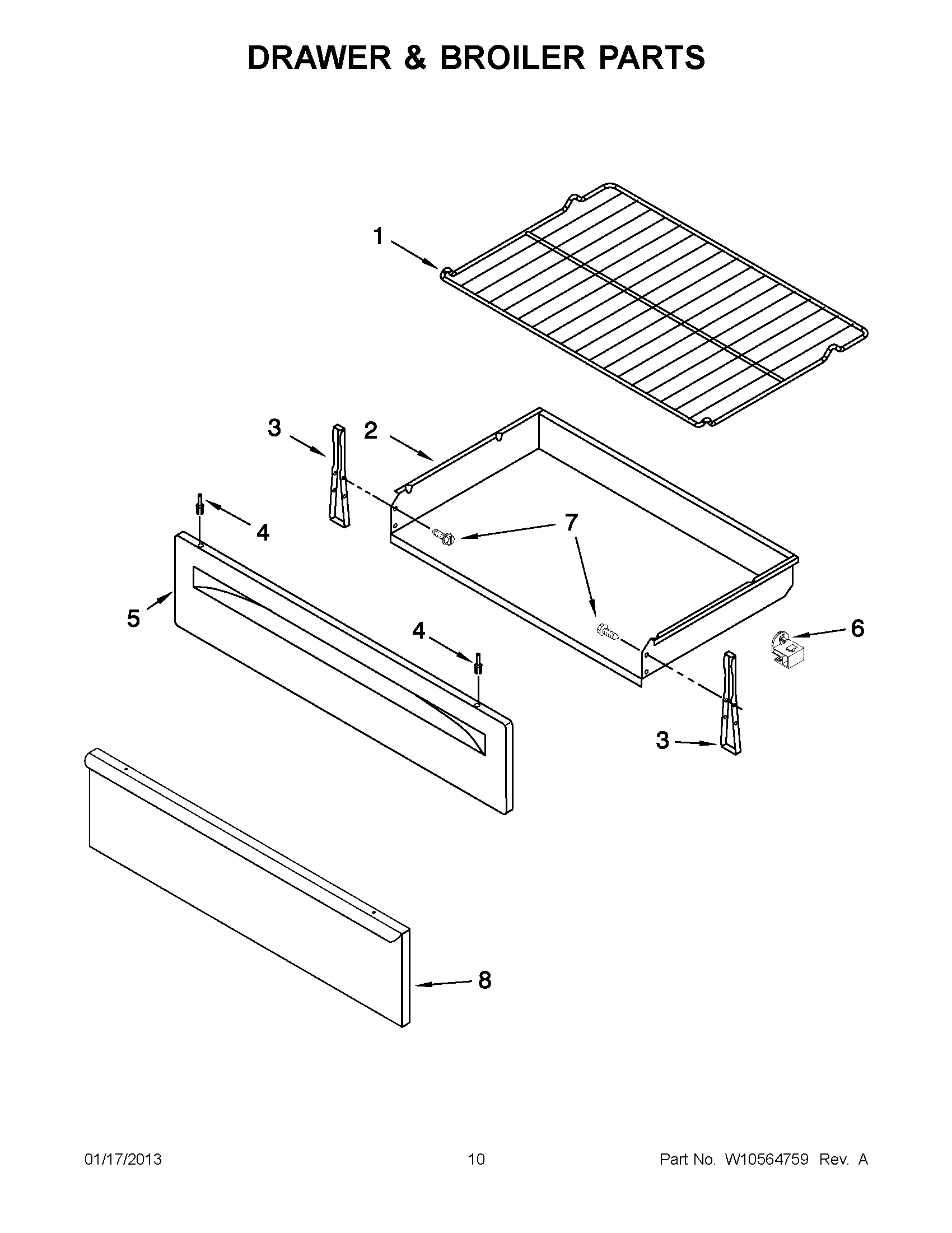 DRAWER & BROILER PARTS

1

3

2

4

7

5

4

6

3

8

01/17/2013

10

Part No. W10564759 Rev. A