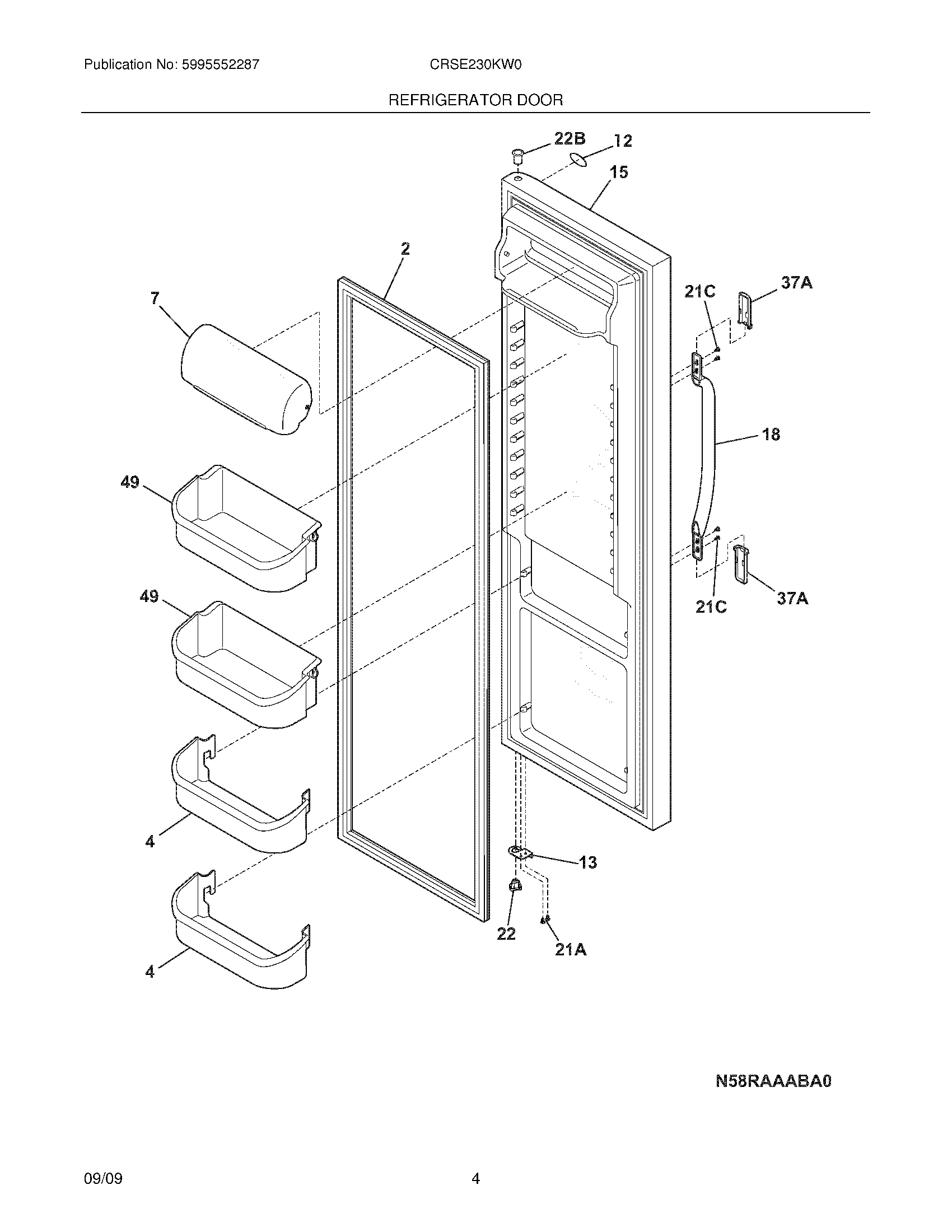 Publication No: 5995552287

CRSE230KW0

REFRIGERATOR DOOR

22B
12
15
2
7
21C
37A
18
49
49
21C
37A
4
13
22
21A
4

N58RAAABA0

09/09

4