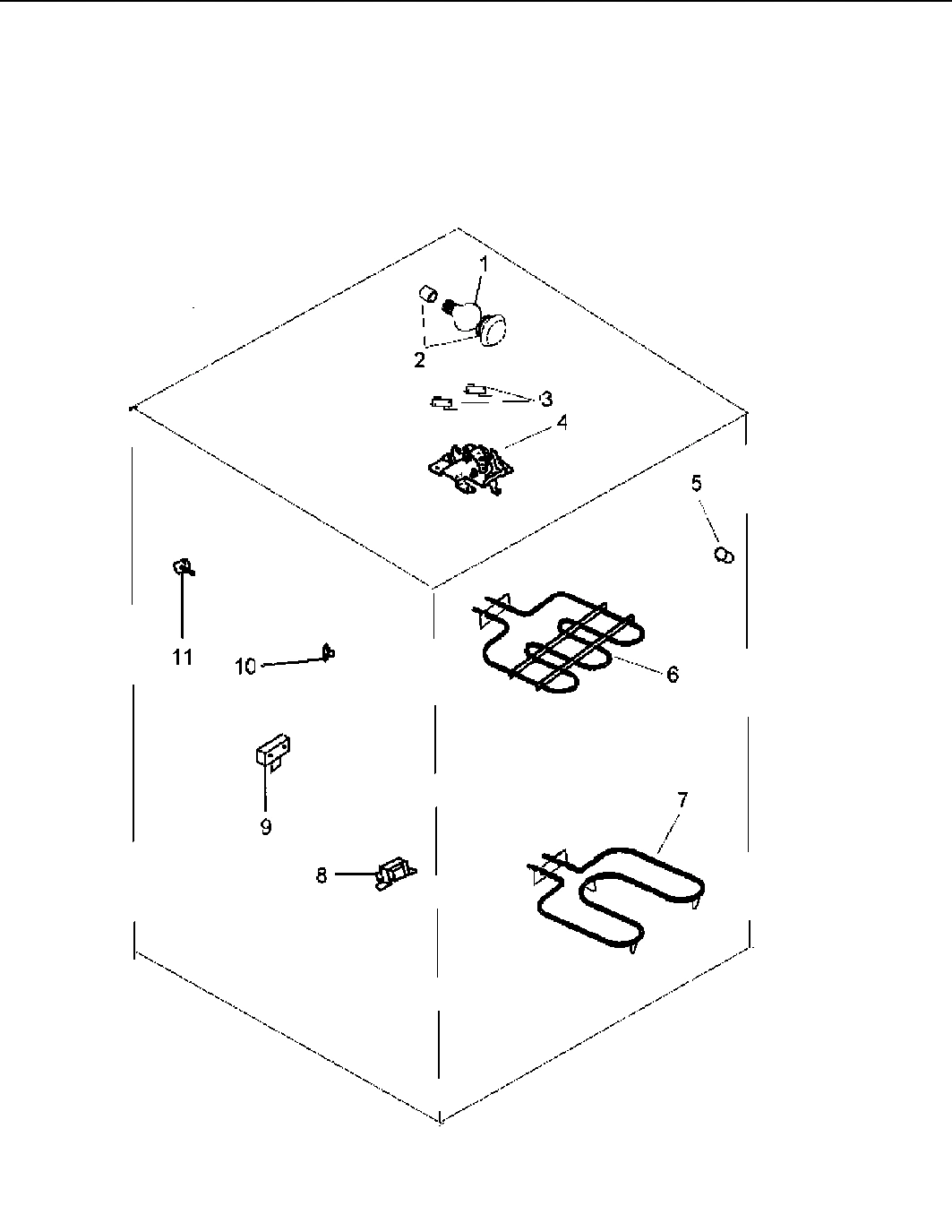 1
2
3
4
5
11
10
6
9
7
8