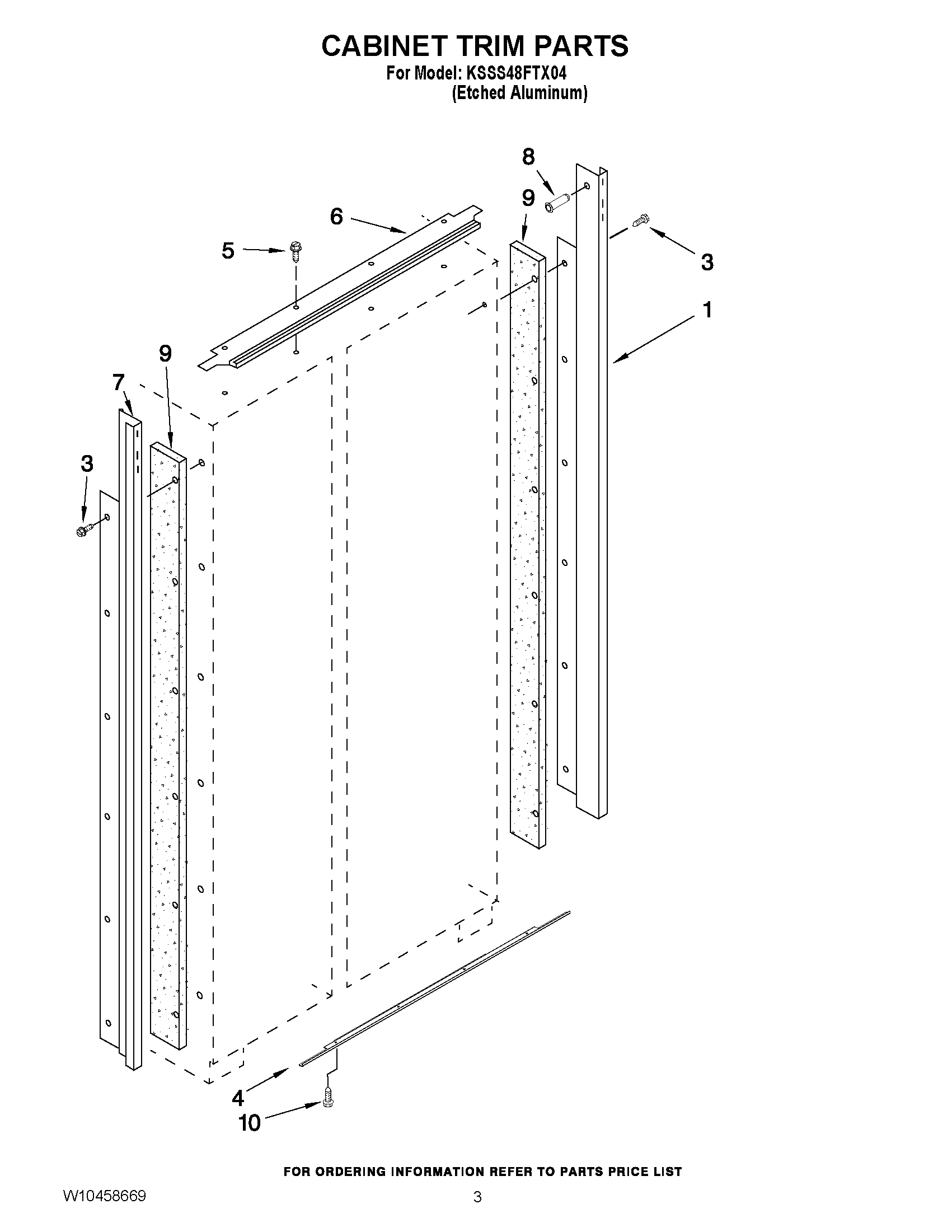 CABINET TRIM PARTS
For Model: KSSS48FTX04
(Etched Aluminum)

8
9
6
5
3
1
9
7
3
4
10

FOR ORDERING INFORMATION REFER TO PARTS PRICE LIST

W10458669

3