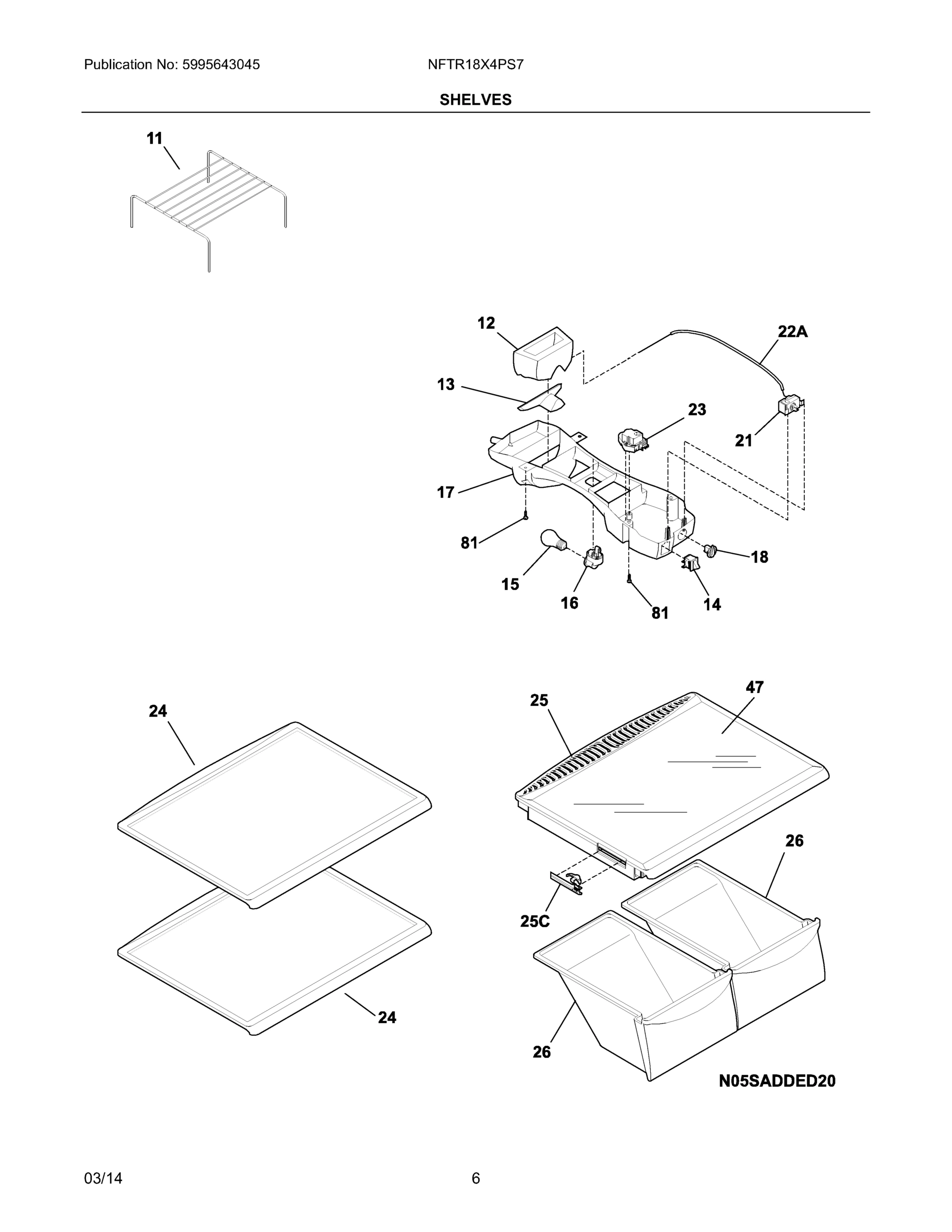 Publication No: 5995643045

NFTR18X4PS7

SHELVES

11

12

22A

13

23

21

17

81

18

15

16

81

14

24

25

47

26

25C

24

26

N05SADDED20

03/14

6