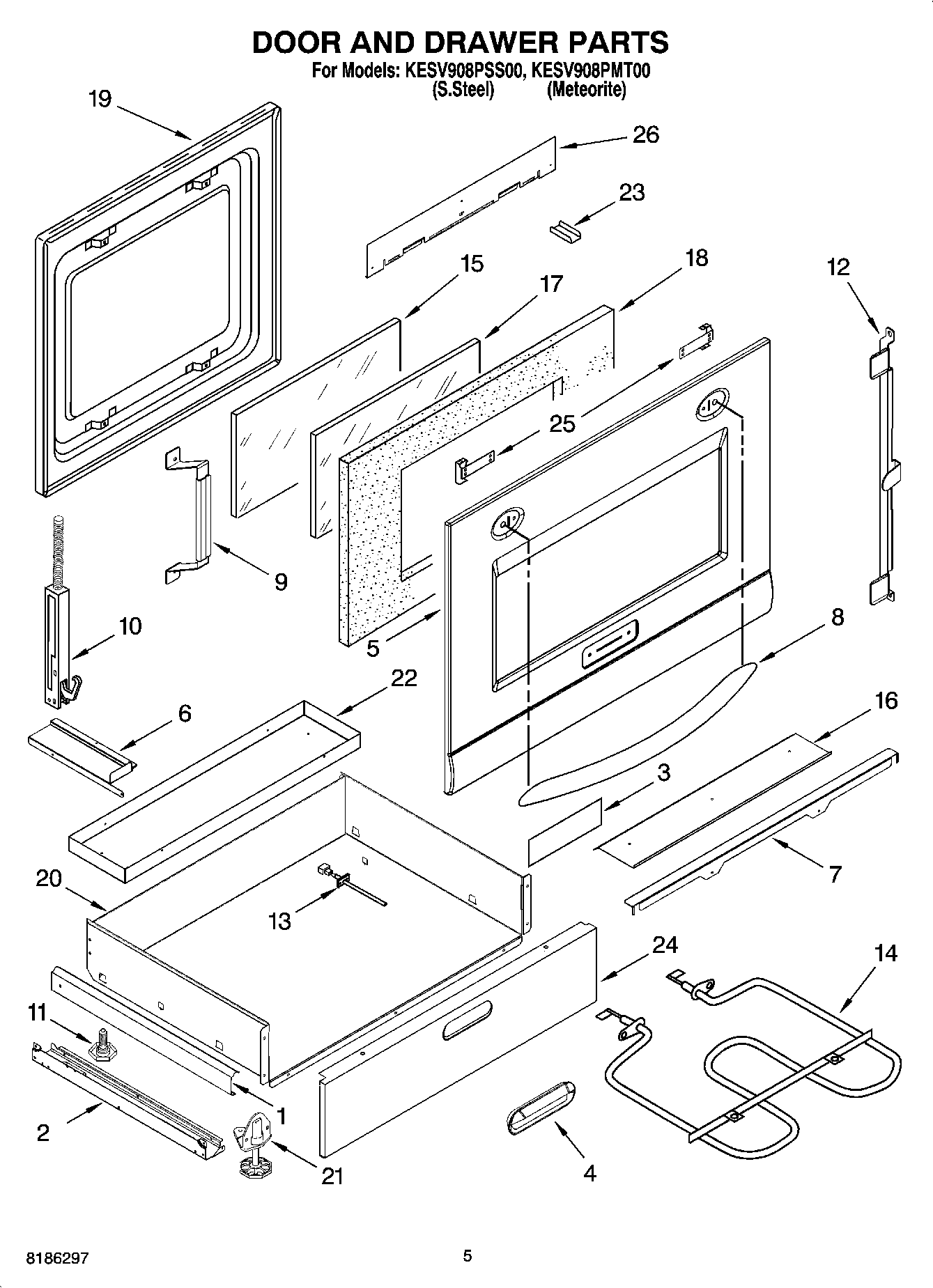 DOOR AND DRAWER PARTS

For Models: KESV908PSS00, KESV908PMT00
(S.Steel) (Meteorite)

19
26
23
15
17
18
12
25
9
10
5
8
22
6
16
3
7
20
13
24
14
11
1
2
21
4

8186297

5