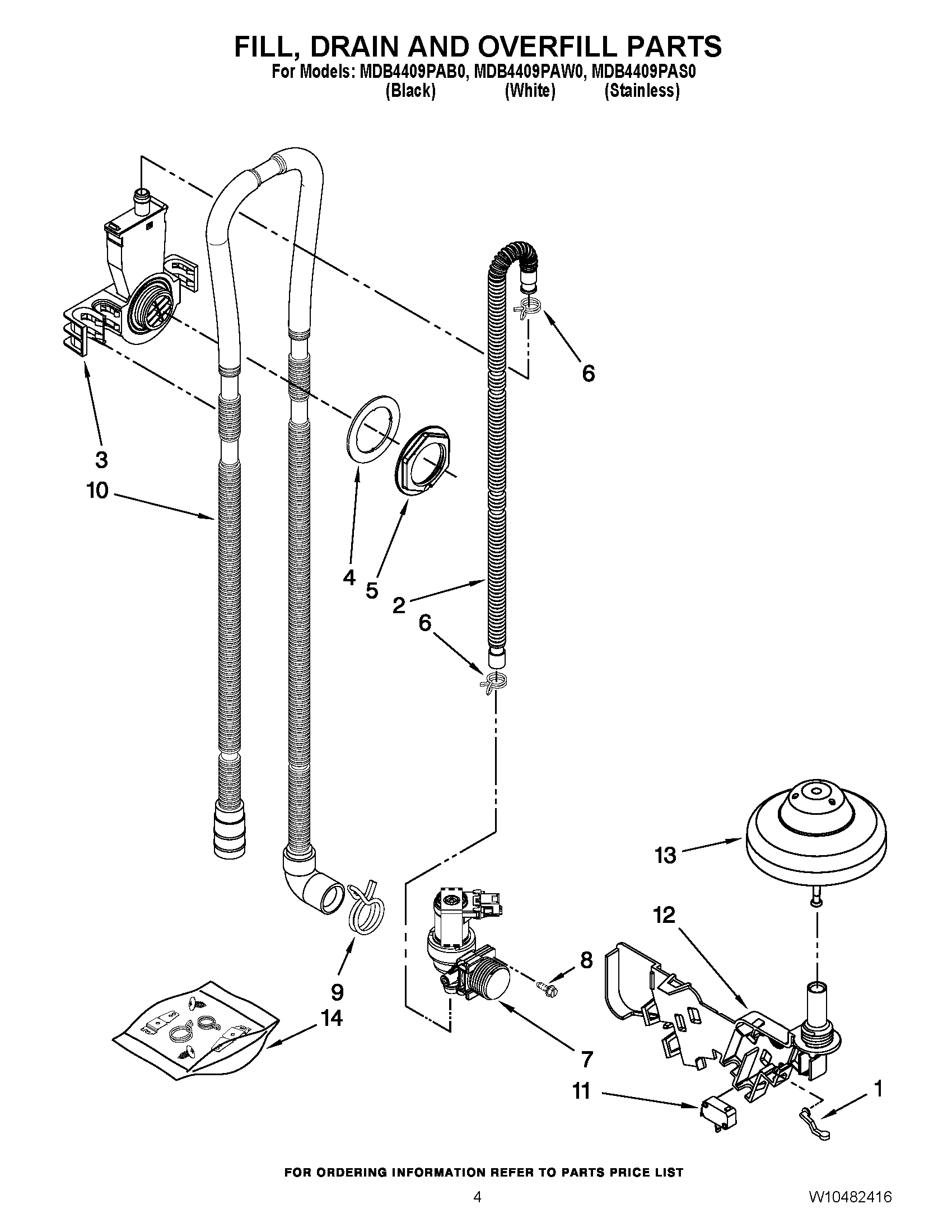 FILL, DRAIN AND OVERFILL PARTS
For Models: MDB4409PAB0, MDB4409PAW0, MDB4409PAS0
(Black) (White) (Stainless)

6
3
10
4
5
2
6
13
12
8
9
14
7
11
1

FOR ORDERING INFORMATION REFER TO PARTS PRICE LIST

4

W10482416