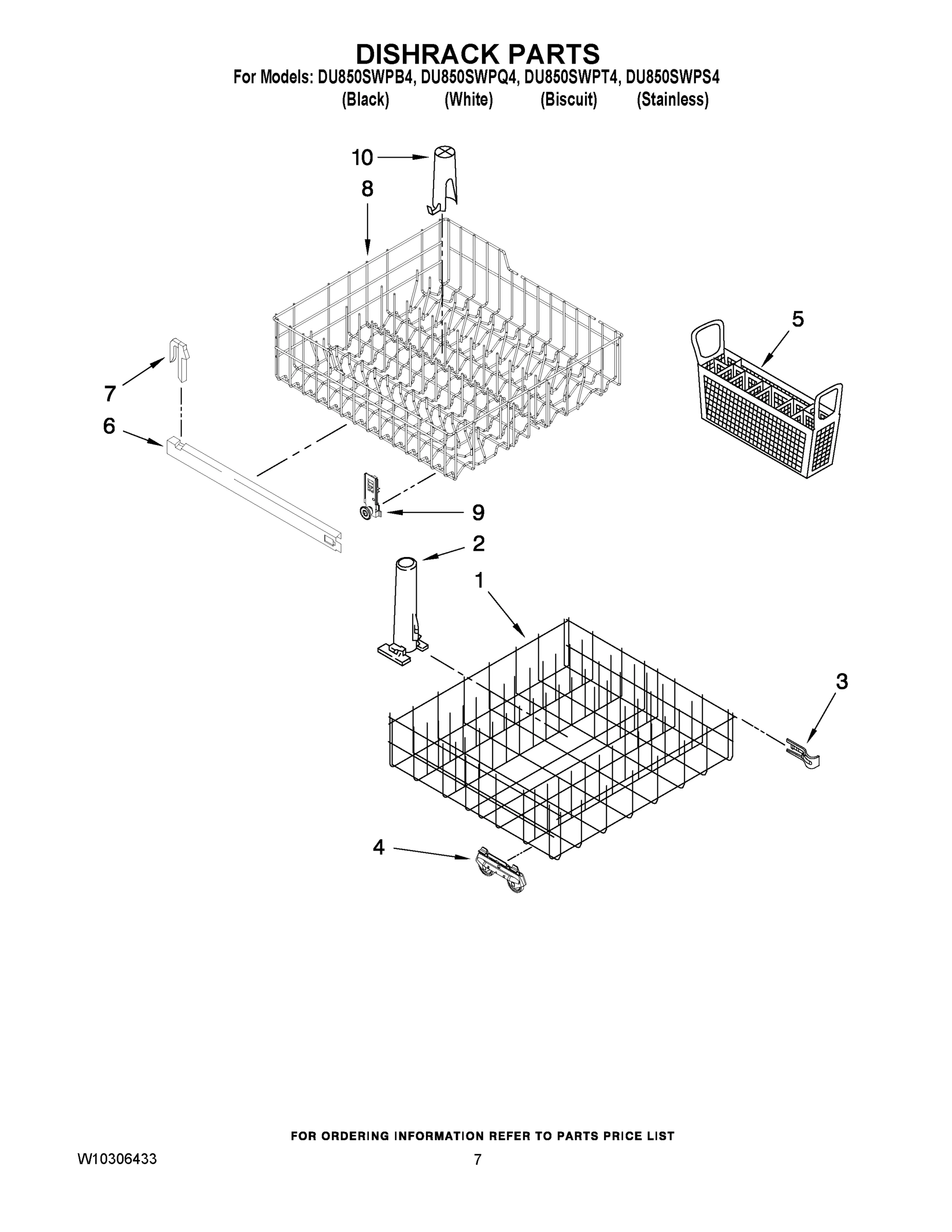 DISHRACK PARTS
For Models: DU850SWPB4, DU850SWPQ4, DU850SWPT4, DU850SWPS4
(Black) (White) (Biscuit) (Stainless)

10
8
5
7
6
9
2
1
3
4

FOR ORDERING INFORMATION REFER TO PARTS PRICE LIST

W10306433
7