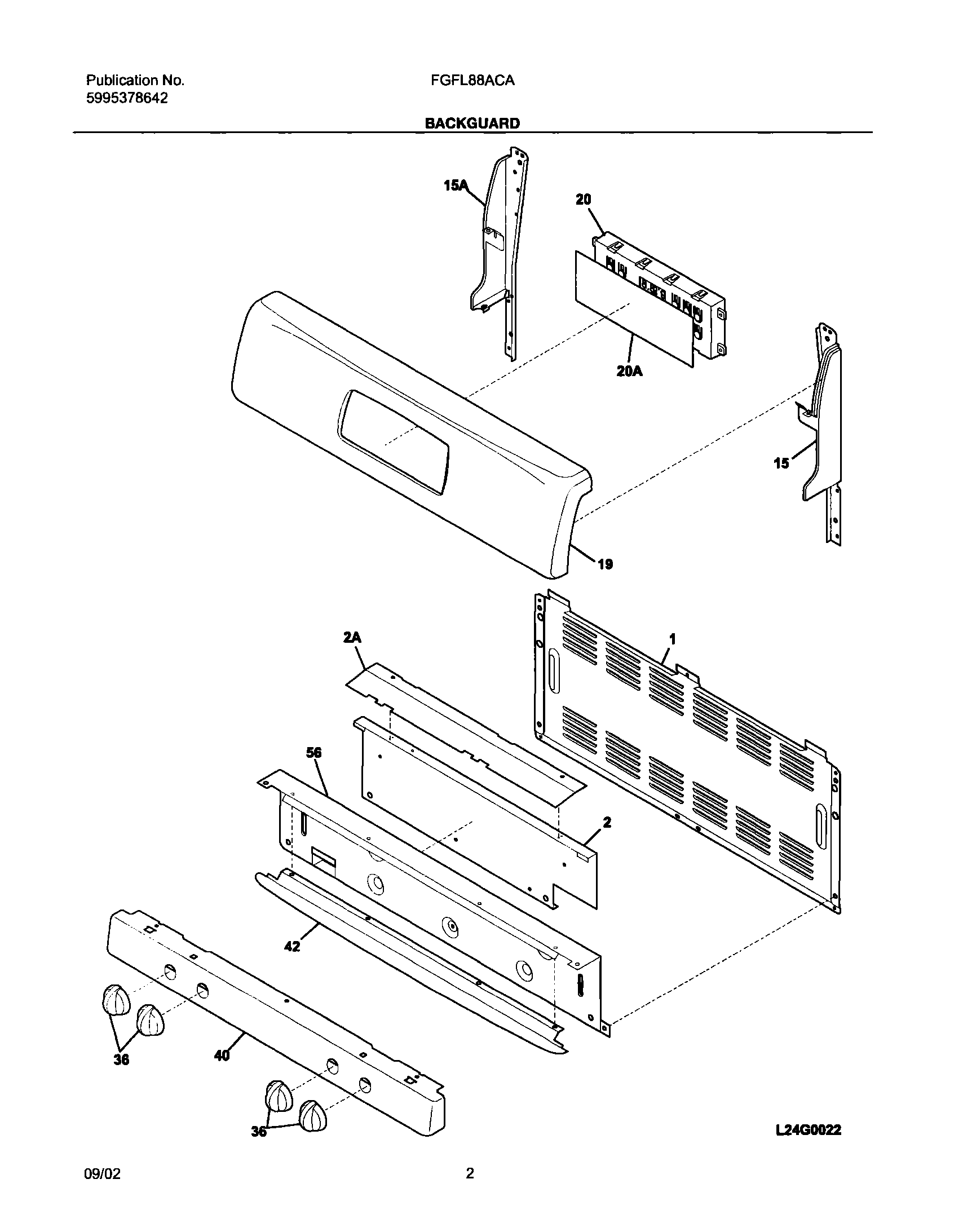 Publication No.
5995378642

FGFL88ACA

BACKGUARD

15A

20

20A

15

19

2A

1

56

2

42

36

40

36

L24G0022

09/02

2