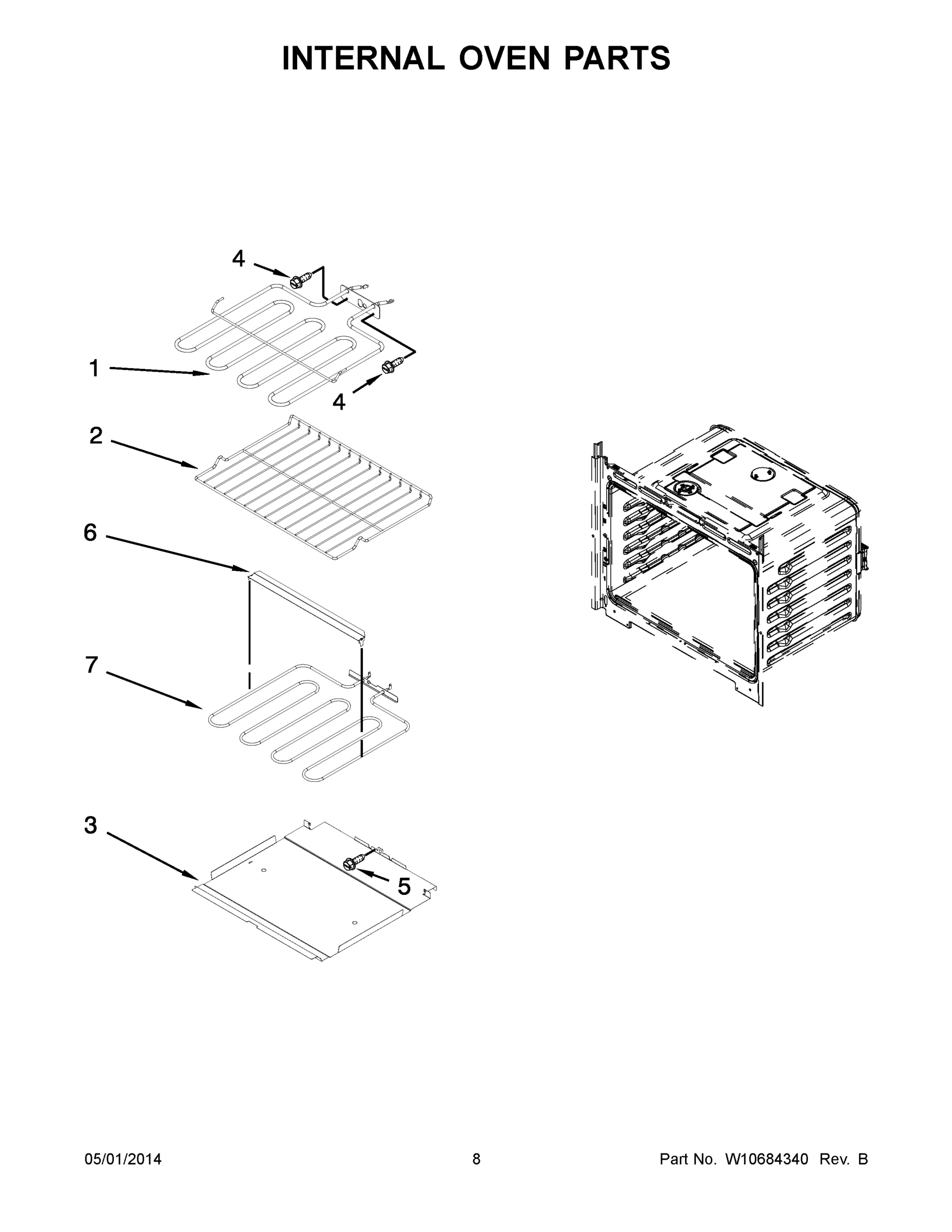 INTERNAL OVEN PARTS

4

1

4

2

6

7

3

5

05/01/2014

8

Part No. W10684340 Rev. B