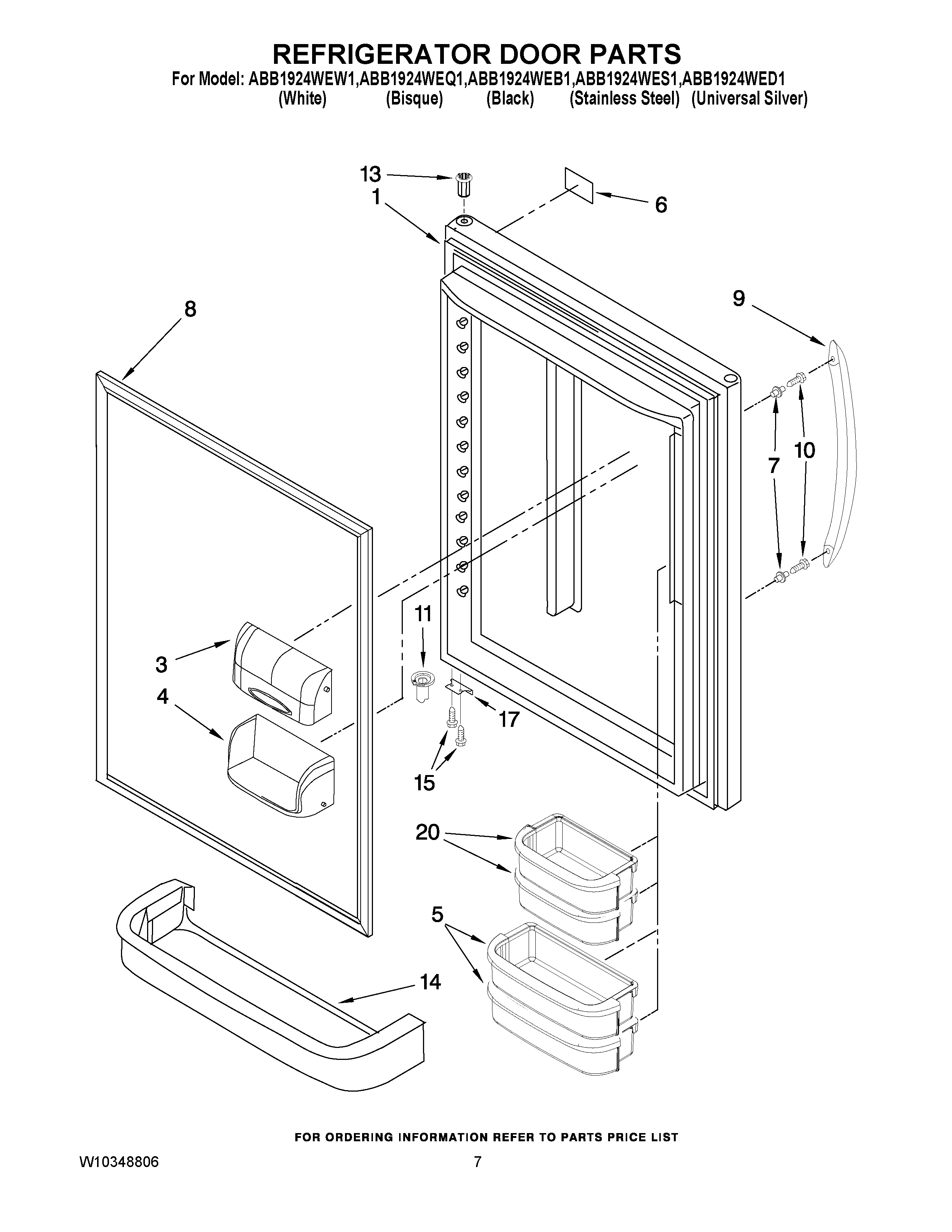 REFRIGERATOR DOOR PARTS

For Model: ABB1924WEW1,ABB1924WEQ1,ABB1924WEB1,ABB1924WES1,ABB1924WED1
(White) (Bisque) (Black) (Stainless Steel) (Universal Silver)

13
1
6
8
9
7
10
11
3
4
17
15
20
5
14

FOR ORDERING INFORMATION REFER TO PARTS PRICE LIST

W10348806

7