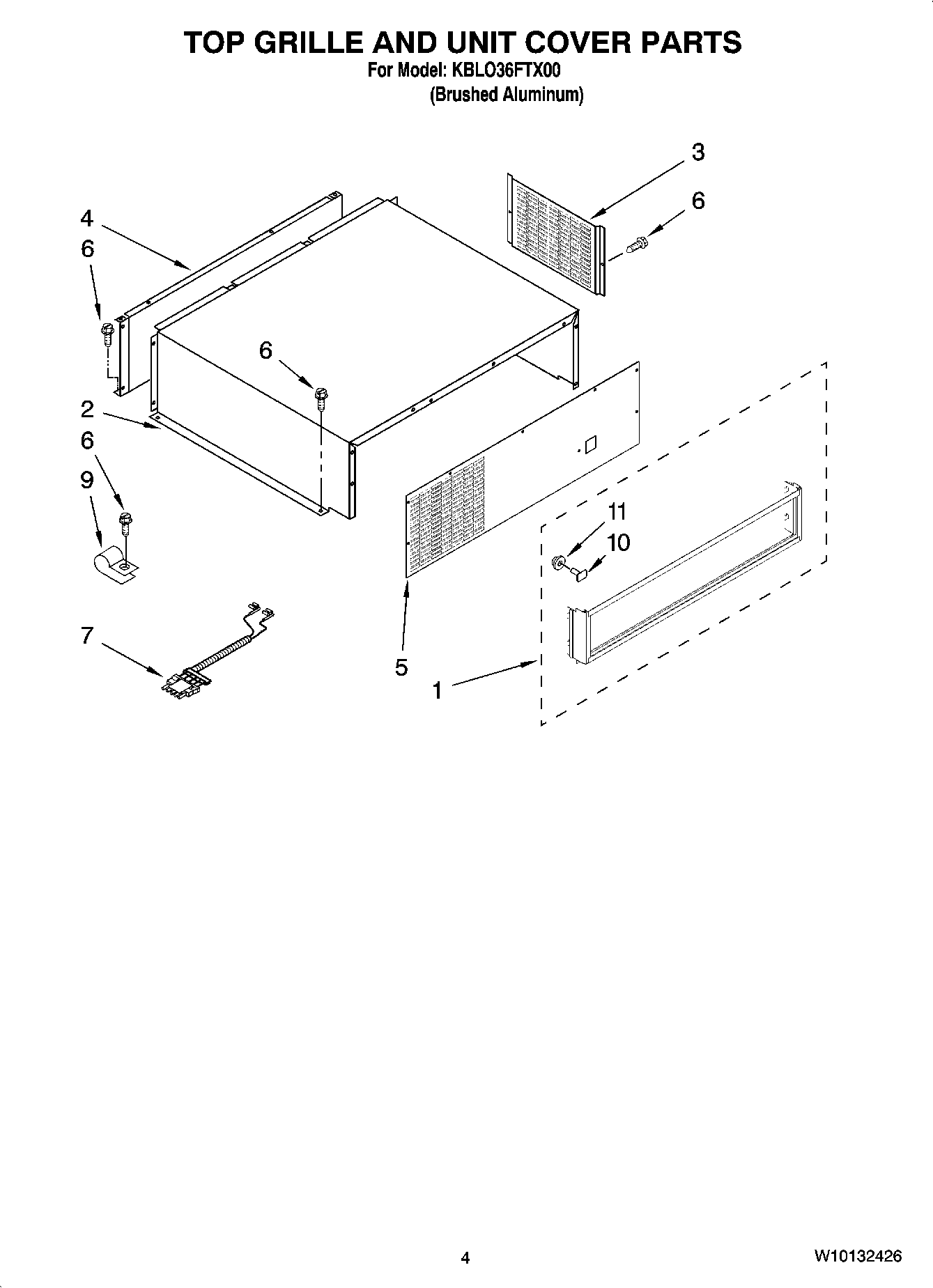 TOP GRILLE AND UNIT COVER PARTS
For Model: KBLO36FTX00
(Brushed Aluminum)

3
6
4
6
6
2
6
9
11
10
7
5
1

4
W10132426