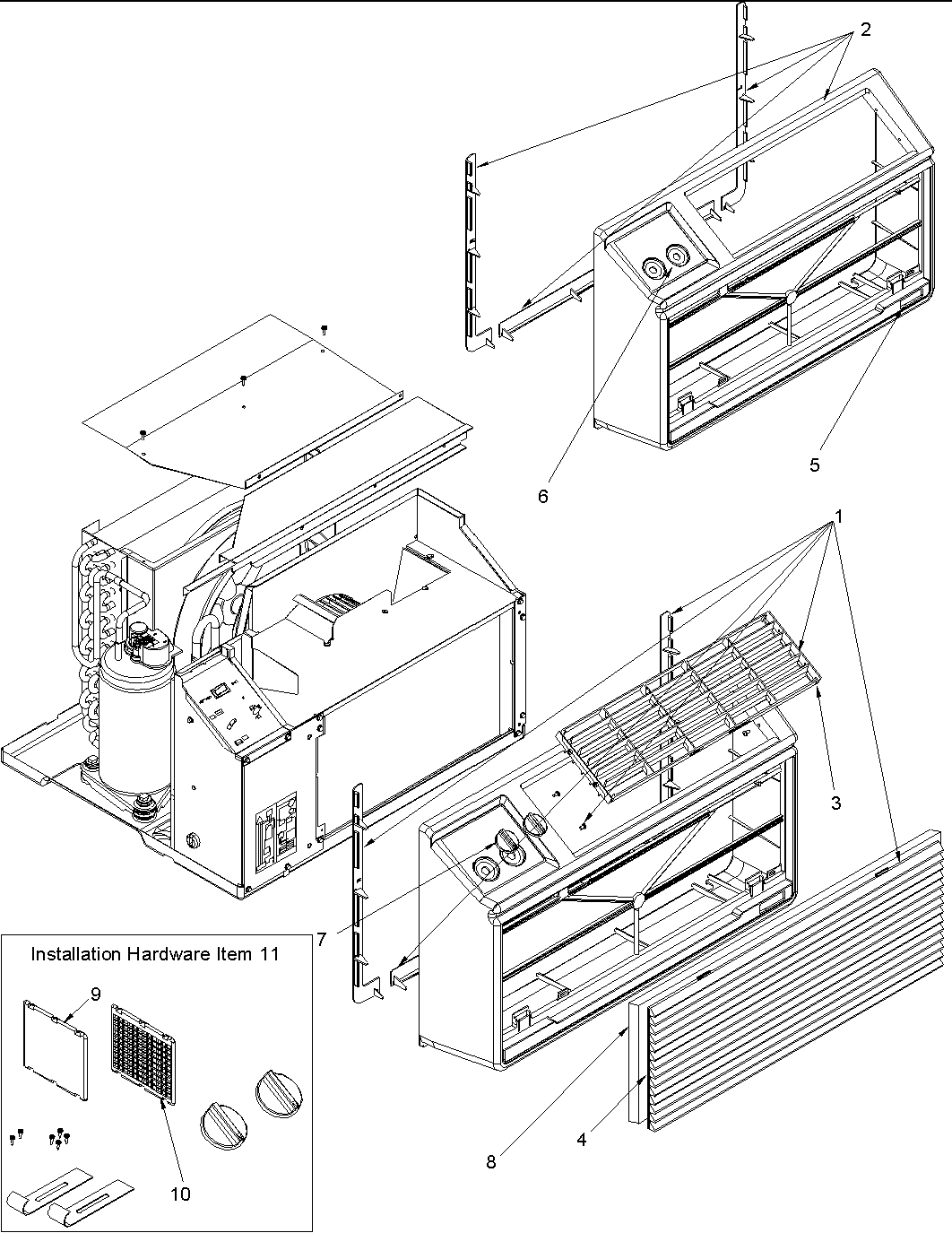 2

6

5

1

3

7

Installation Hardware Item 11

9

10

8

4