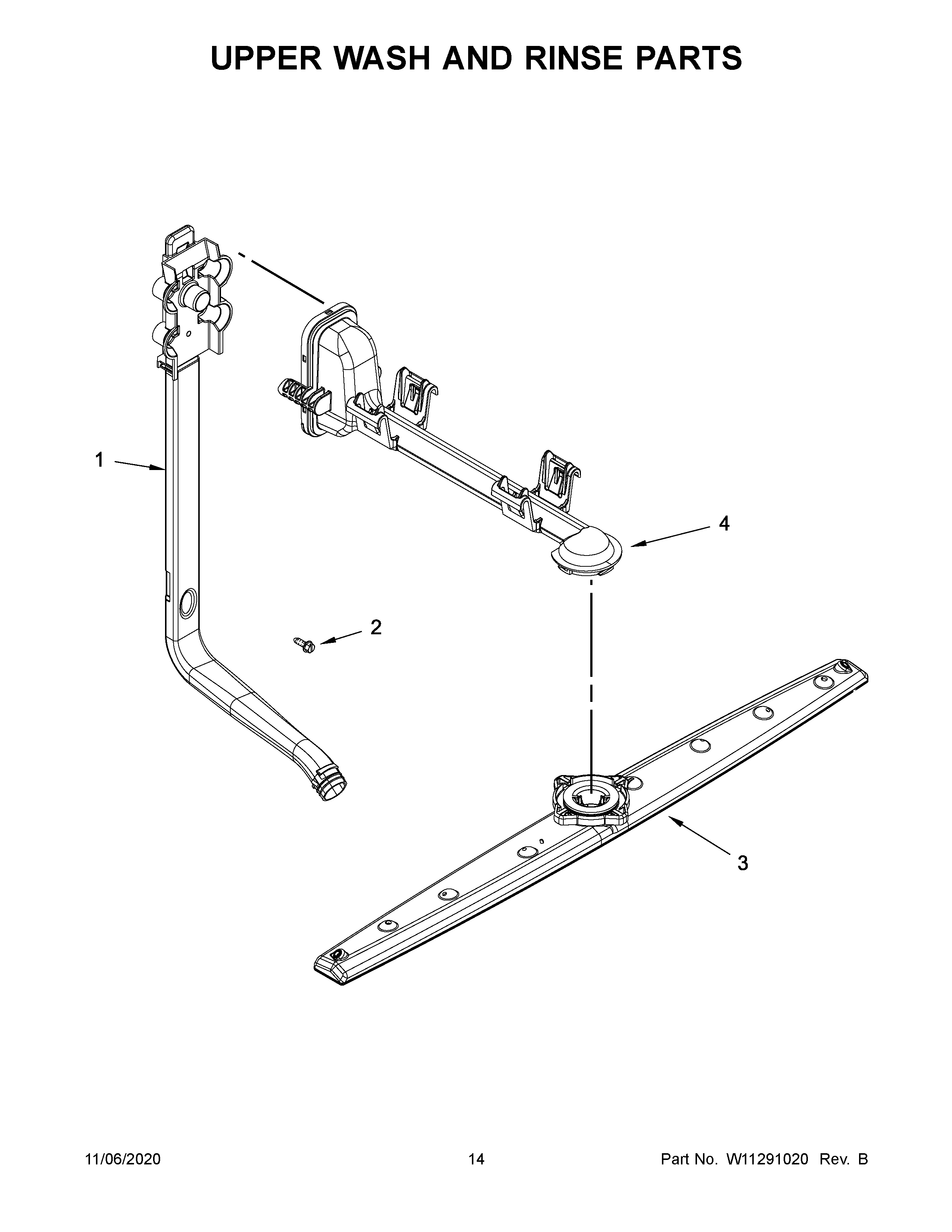 UPPER WASH AND RINSE PARTS

1

4

2

3

11/06/2020

14

Part No. W11291020 Rev. B