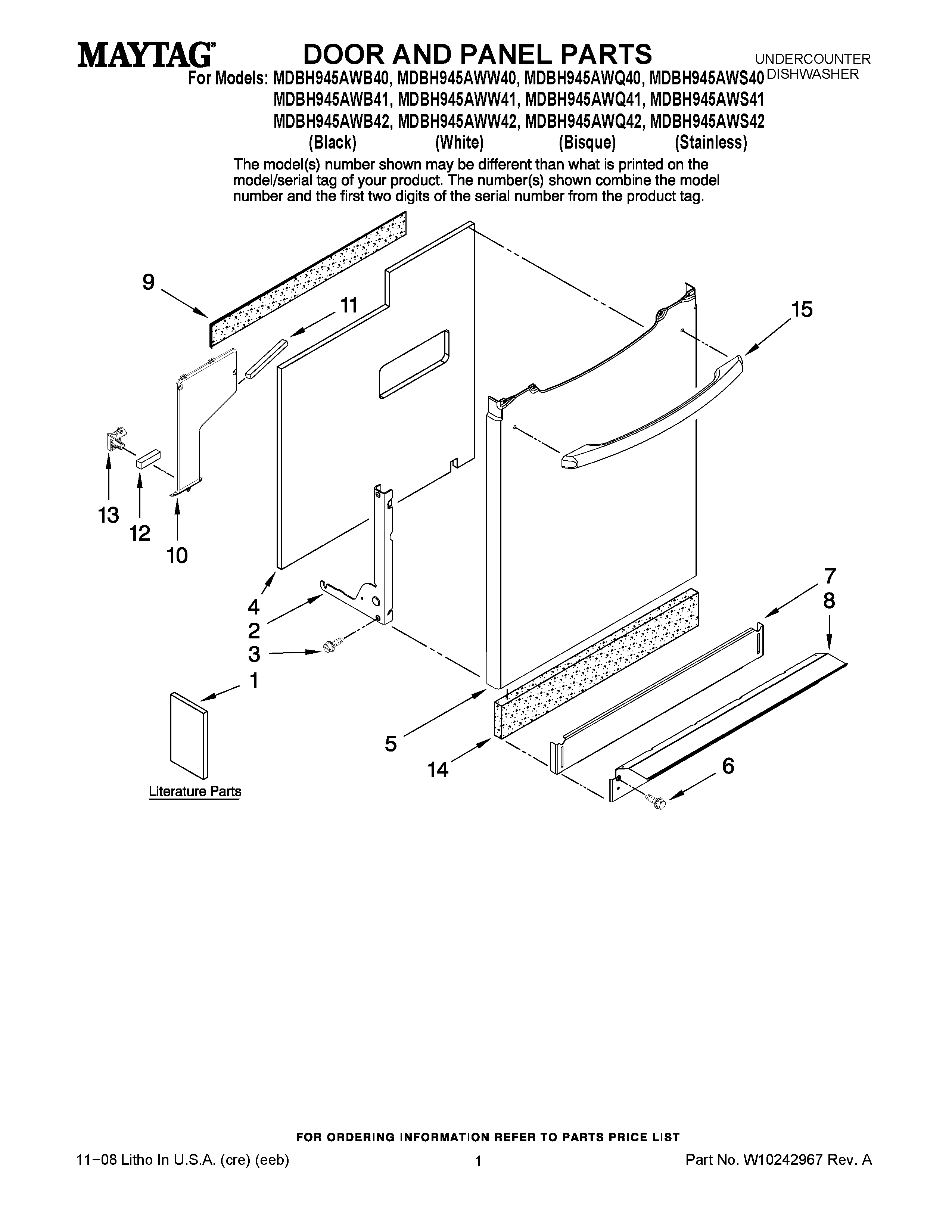 MAYTAG®
DOOR AND PANEL PARTS
UNDERCOUNTER DISHWASHER

For Models: MDBH945AWB40, MDBH945AWW40, MDBH945AWQ40, MDBH945AWS40
MDBH945AWB41, MDBH945AWW41, MDBH945AWQ41, MDBH945AWS41
MDBH945AWB42, MDBH945AWW42, MDBH945AWQ42, MDBH945AWS42
(Black) (White) (Bisque) (Stainless)

The model(s) number shown may be different than what is printed on the model/serial tag of your product. The number(s) shown combine the model number and the first two digits of the serial number from the product tag.

9
11
15
13
12
10
4
2
3
1
7
8
5
14
6
Literature Parts

FOR ORDERING INFORMATION REFER TO PARTS PRICE LIST

11−08 Litho In U.S.A. (cre) (eeb)
1
Part No. W10242967 Rev. A