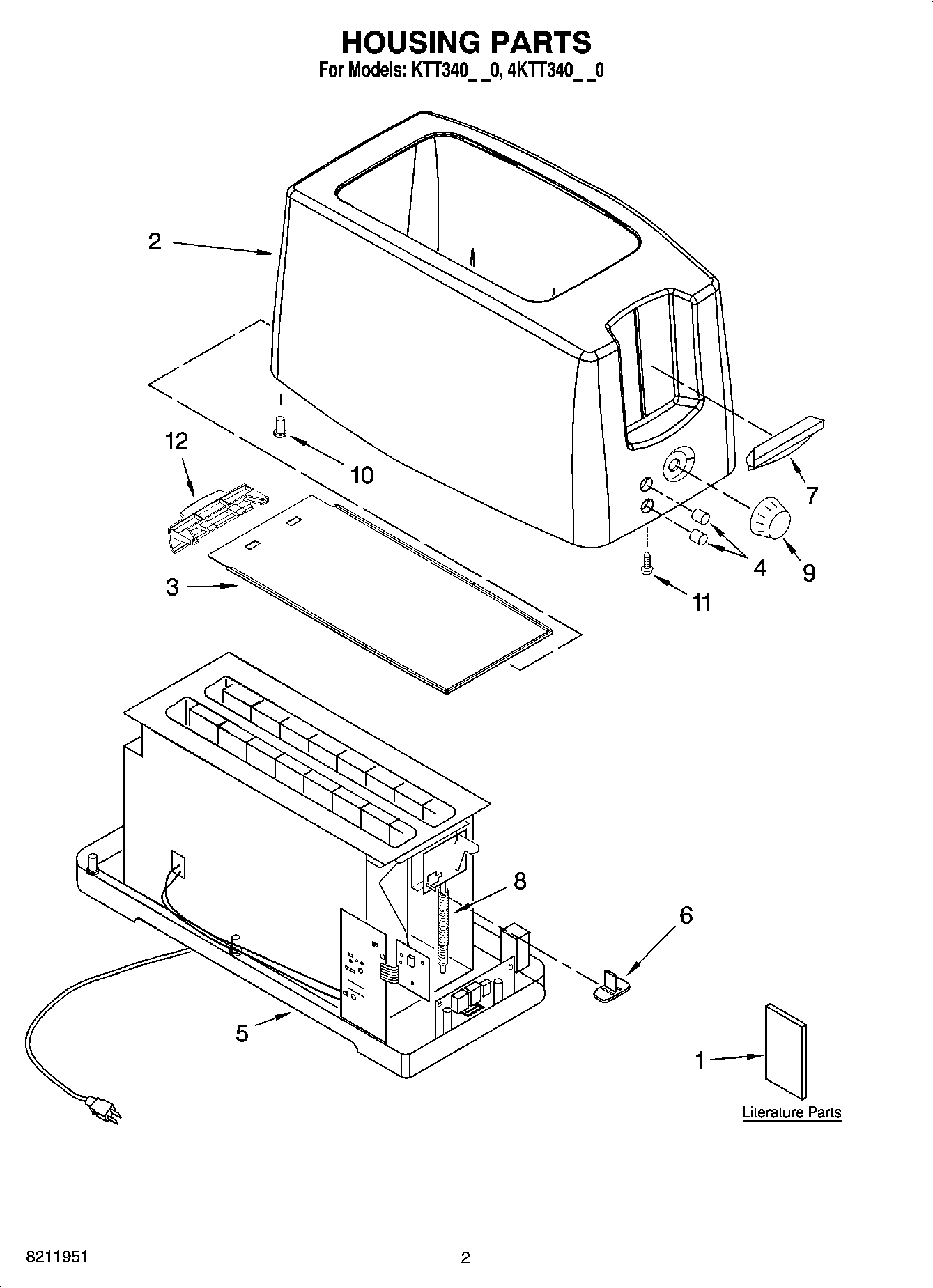 HOUSING PARTS
For Models: KTT340_ _0, 4KTT340_ _0

2

12

10

7

4

9

3

11

8

6

5

1

Literature Parts

8211951

2