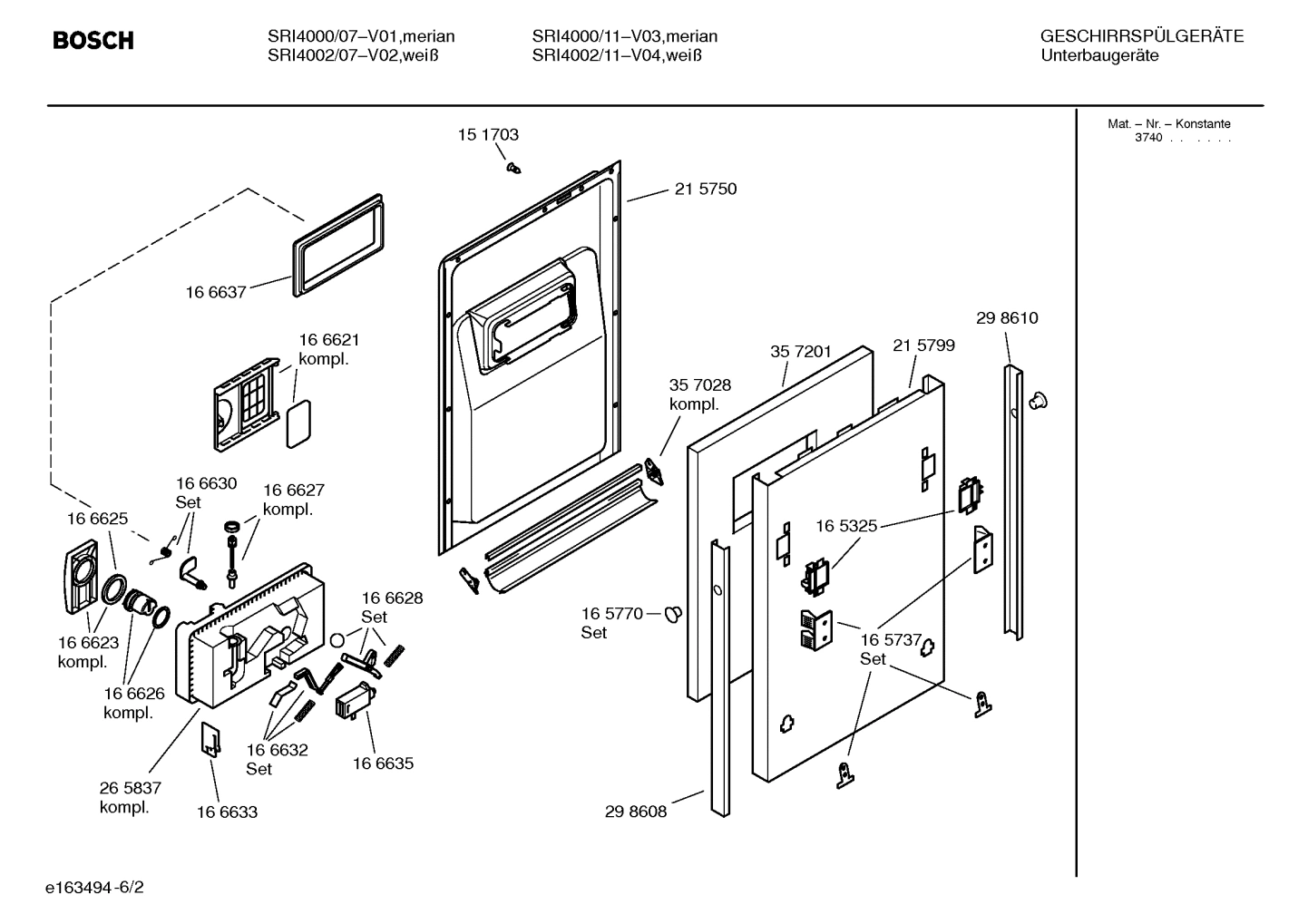 BOSCH

SRI4000/07–V01,merian
SRI4002/07–V02,weiß

SRI4000/11–V03,merian
SRI4002/11–V04,weiß

GESCHIRRSPÜLGERÄTE
Unterbaugeräte

Mat. – Nr. – Konstante
3740 . . . . . .

15 1703

21 5750

16 6637

16 6621
kompl.

29 8610

35 7201

21 5799

35 7028
kompl.

16 6630
Set

16 6627
kompl.

16 6625

16 5325

16 6628
Set

16 5770
Set

16 6623
kompl.

16 5737
Set

16 6626
kompl.

16 6632
Set

16 6635

26 5837
kompl.

16 6633

29 8608

e163494-6/2