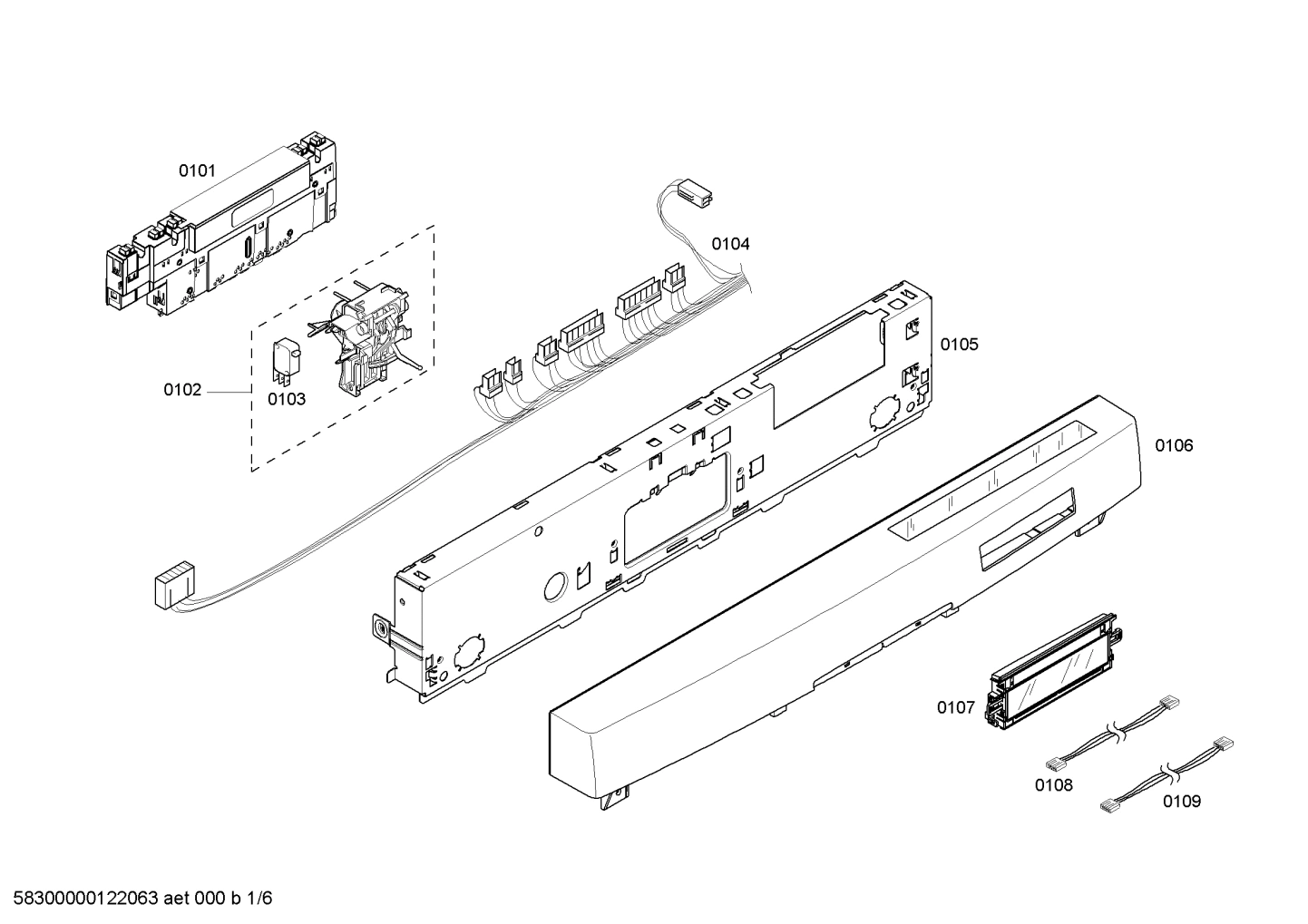 0101

0104

0105

0102

0103

0106

0107

0108

0109

58300000122063 aet 000 b 1/6