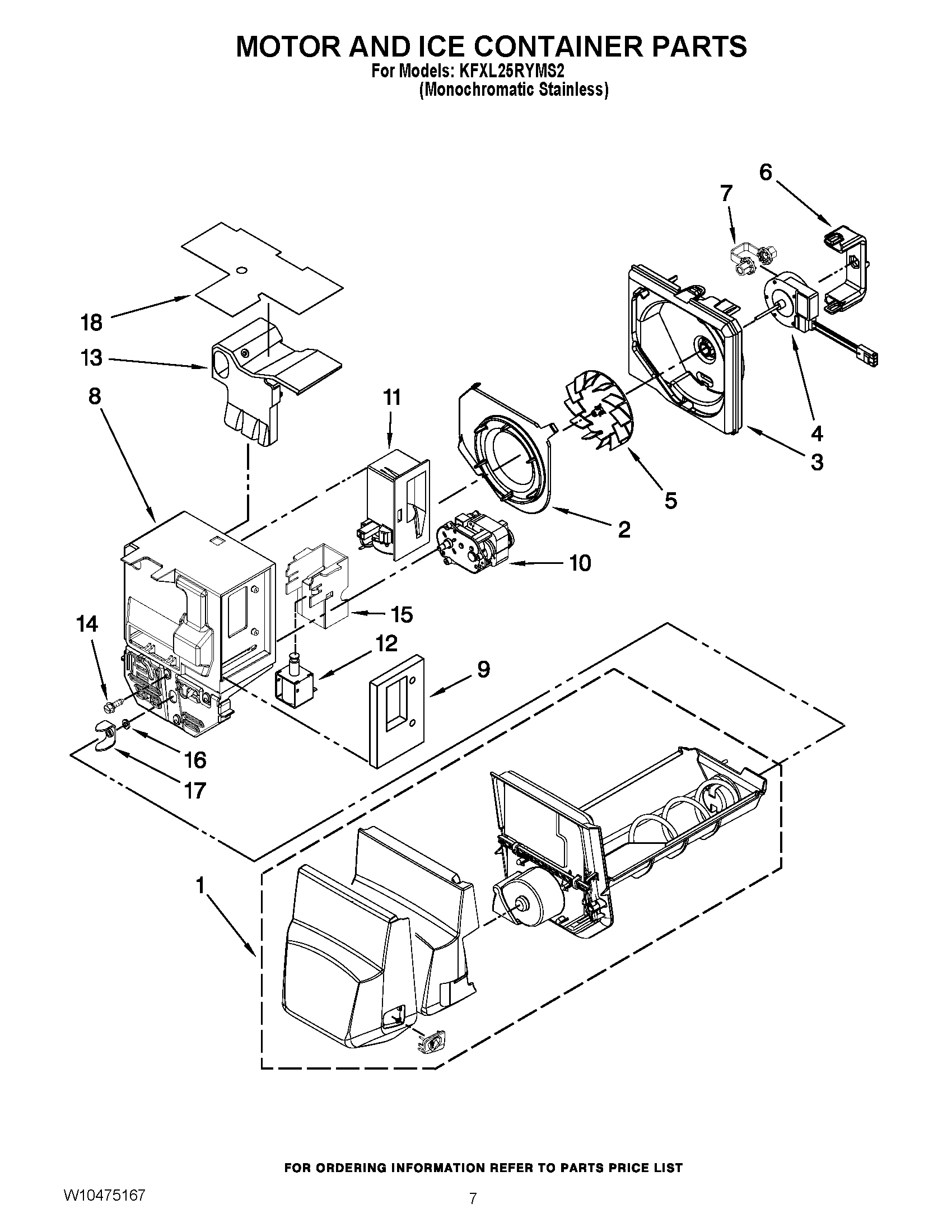 MOTOR AND ICE CONTAINER PARTS
For Models: KFXL25RYMS2
(Monochromatic Stainless)

6
7
18
13
8
11
4
3
5
2
10
15
14
12
9
16
17
1

FOR ORDERING INFORMATION REFER TO PARTS PRICE LIST

W10475167

7