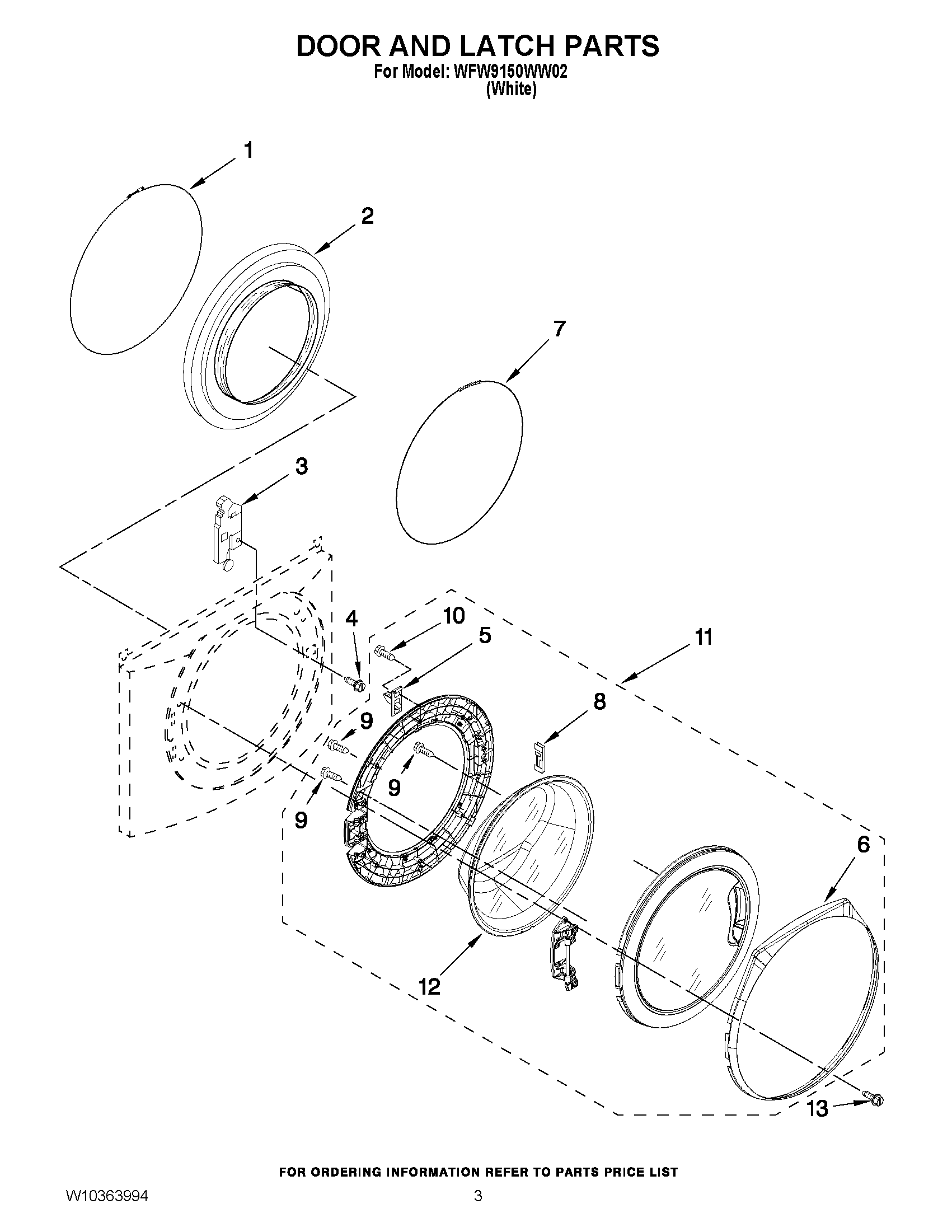 DOOR AND LATCH PARTS
For Model: WFW9150WW02
(White)

1

2

7

3

4

10

5

11

8

9

9

9

6

12

13

FOR ORDERING INFORMATION REFER TO PARTS PRICE LIST

W10363994

3