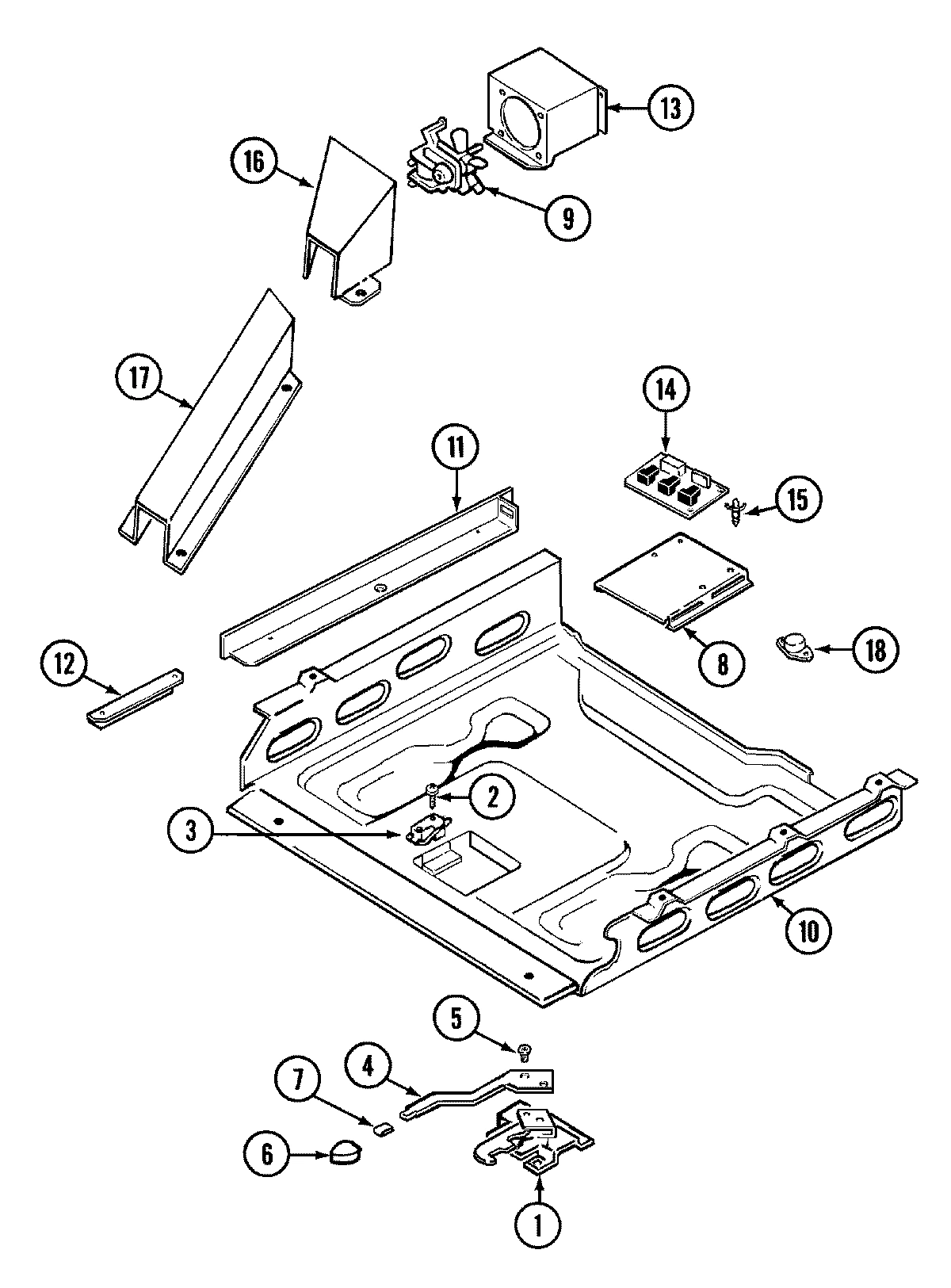 13
16
9
17
14
11
15
8
18
12
2
3
10
5
4
7
6
1