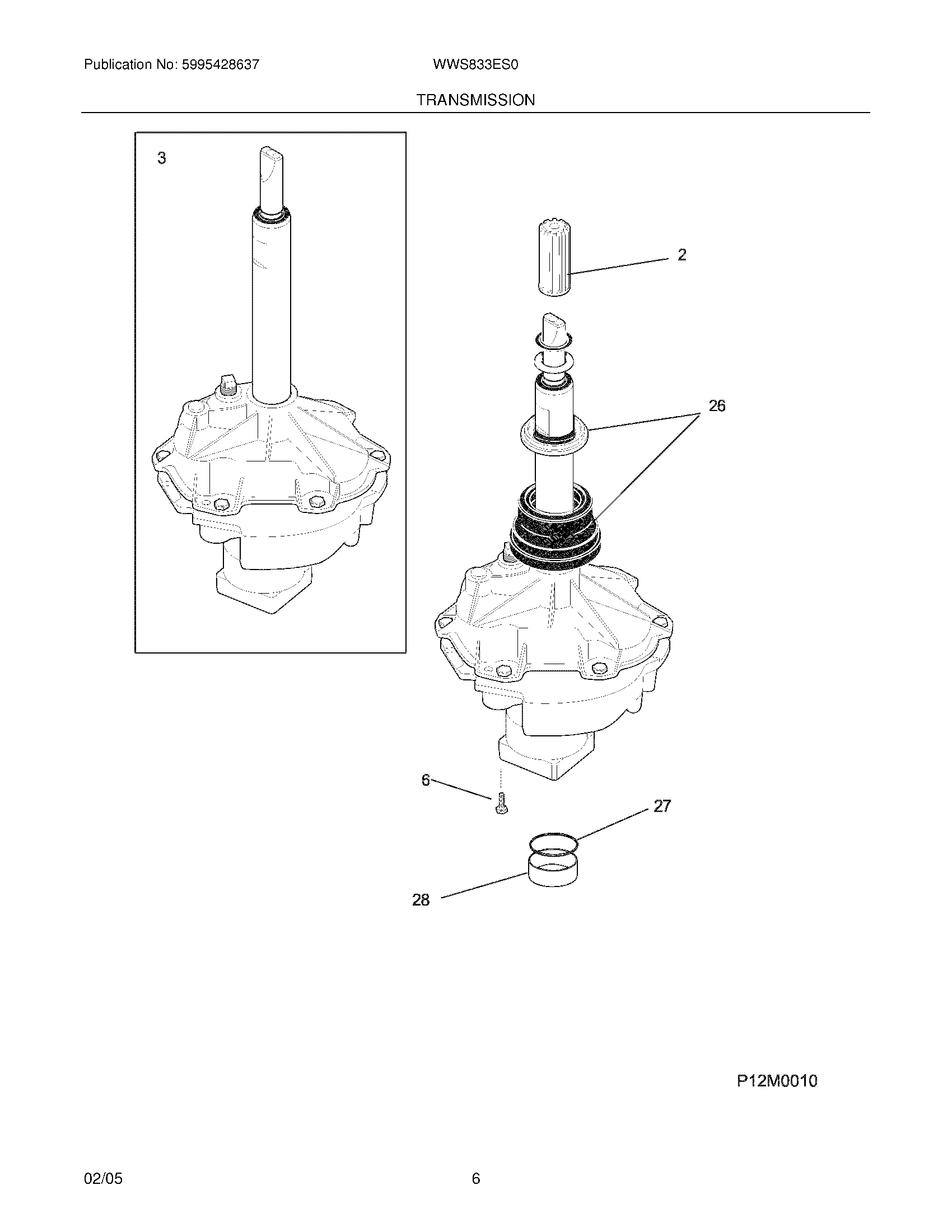 Publication No: 5995428637

WWS833ES0

TRANSMISSION

3

2

26

6

27

28

P12M0010

02/05

6