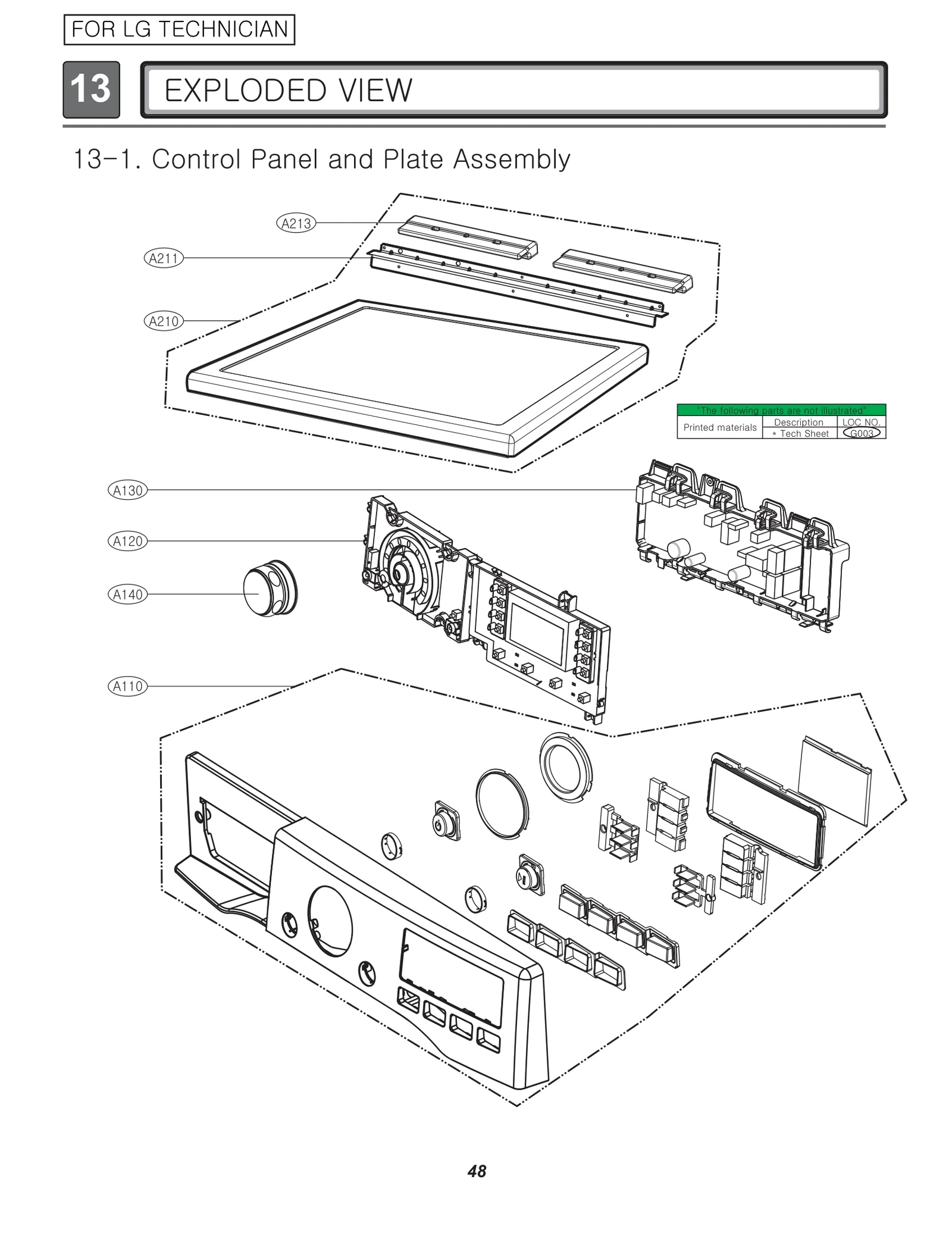 FOR LG TECHNICIAN

13 EXPLODED VIEW

13-1. Control Panel and Plate Assembly

A213

A211

A210

"The following parts are not illustrated"

| Printed materials | Description | LOC NO. |
|---|---|---|
| | * Tech Sheet | G003 |

A130

A120

A140

A110

48