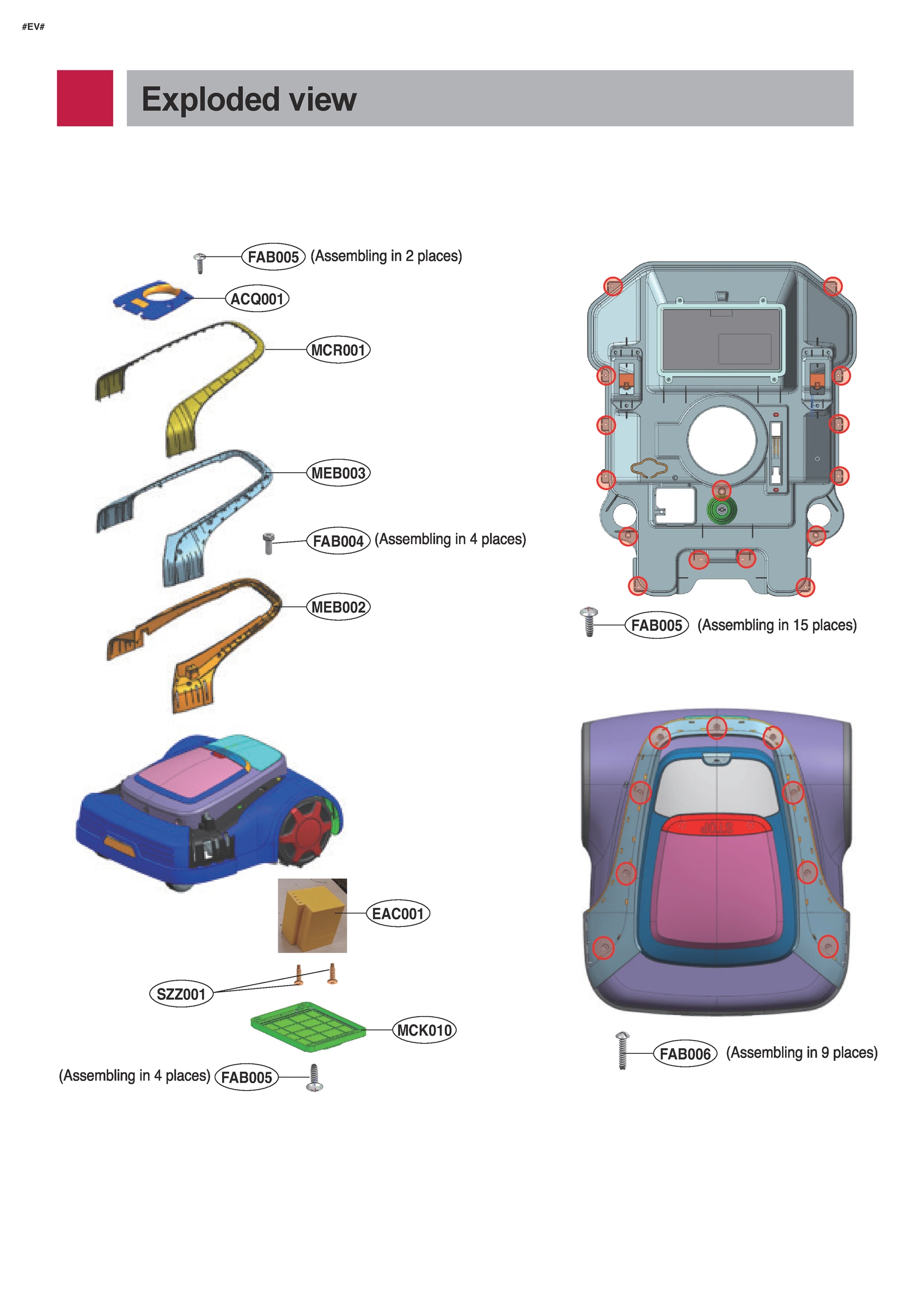 #EV#

Exploded view

FAB005 (Assembling in 2 places)

ACQ001

MCR001

MEB003

FAB004 (Assembling in 4 places)

MEB002

EAC001

SZZ001

MCK010

(Assembling in 4 places) FAB005

FAB005 (Assembling in 15 places)

STOP

FAB006 (Assembling in 9 places)