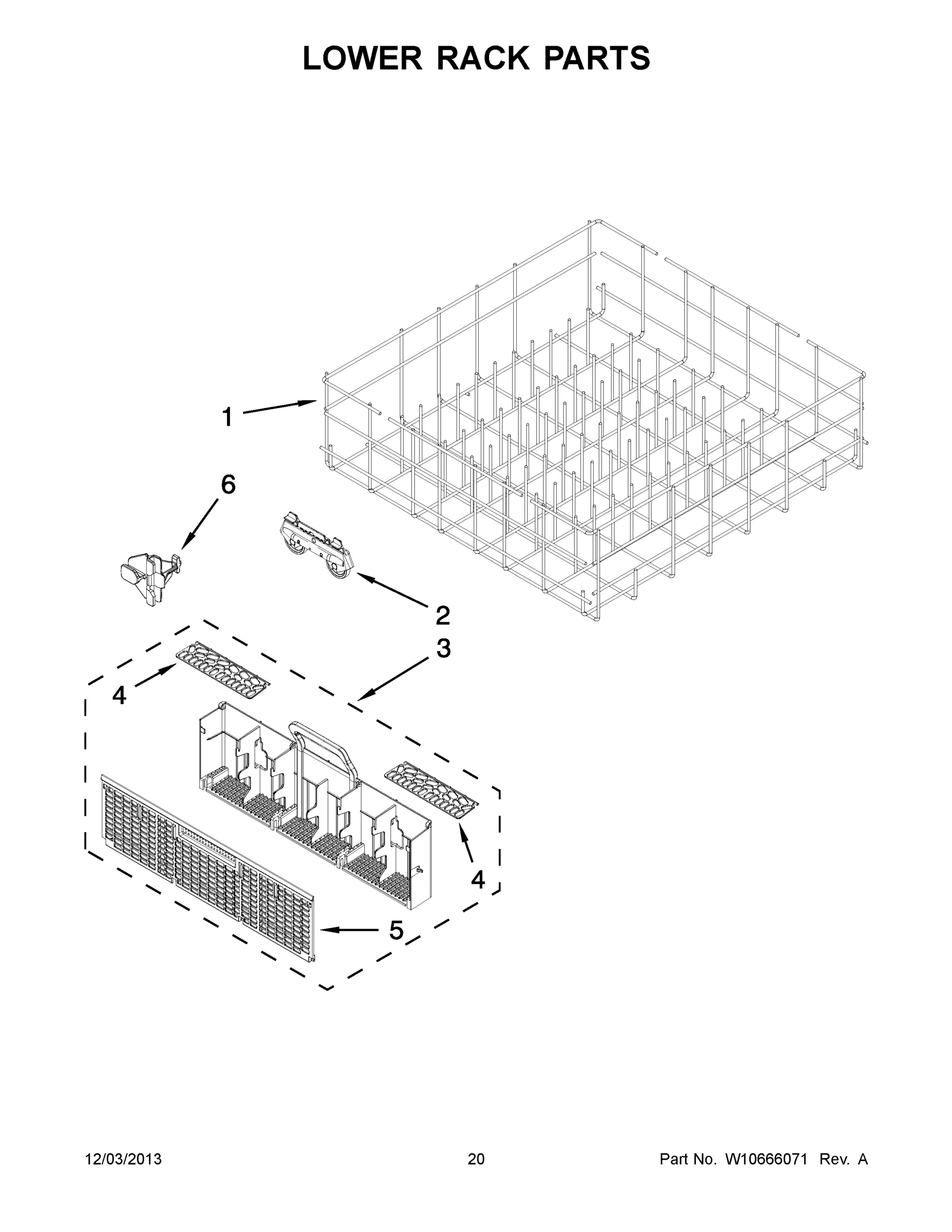 LOWER RACK PARTS

1

6

2

3

4

4

5

12/03/2013 20 Part No. W10666071 Rev. A