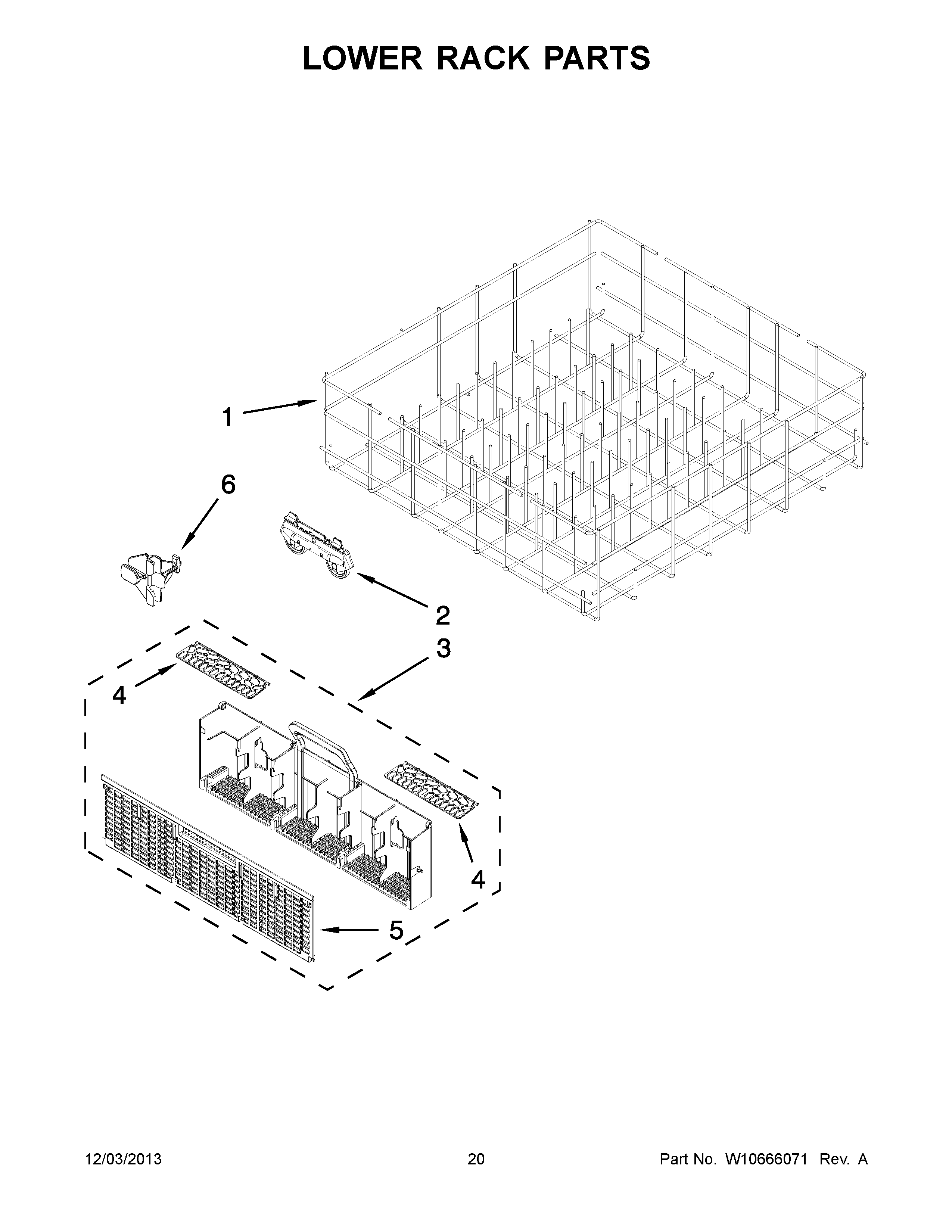 LOWER RACK PARTS

1

6

2

3

4

4

5

12/03/2013

20

Part No. W10666071 Rev. A