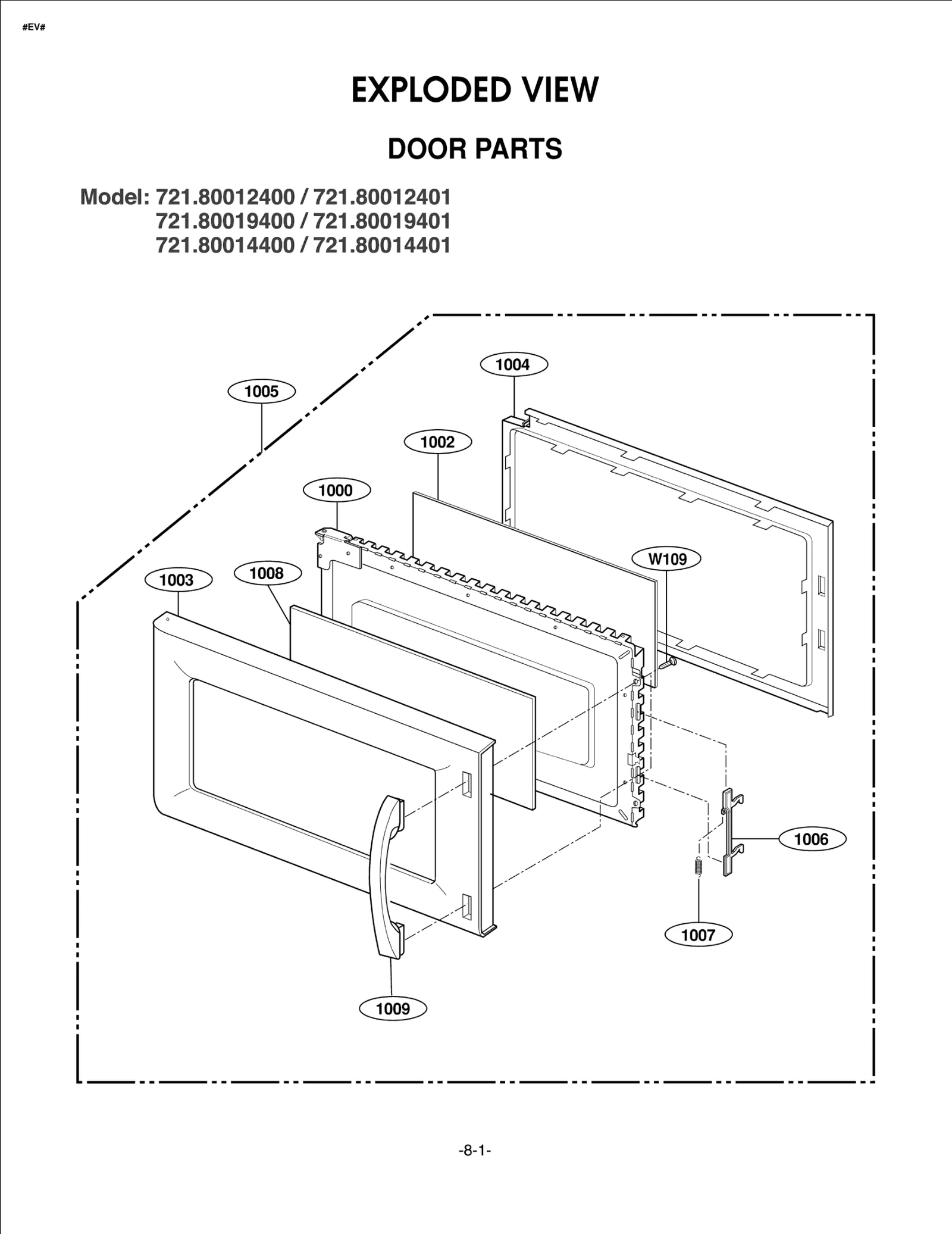 #EV#

EXPLODED VIEW

DOOR PARTS

Model: 721.80012400 / 721.80012401
721.80019400 / 721.80019401
721.80014400 / 721.80014401

1004
1005
1002
1000
W109
1003
1008
1006
1007
1009

-8-1-