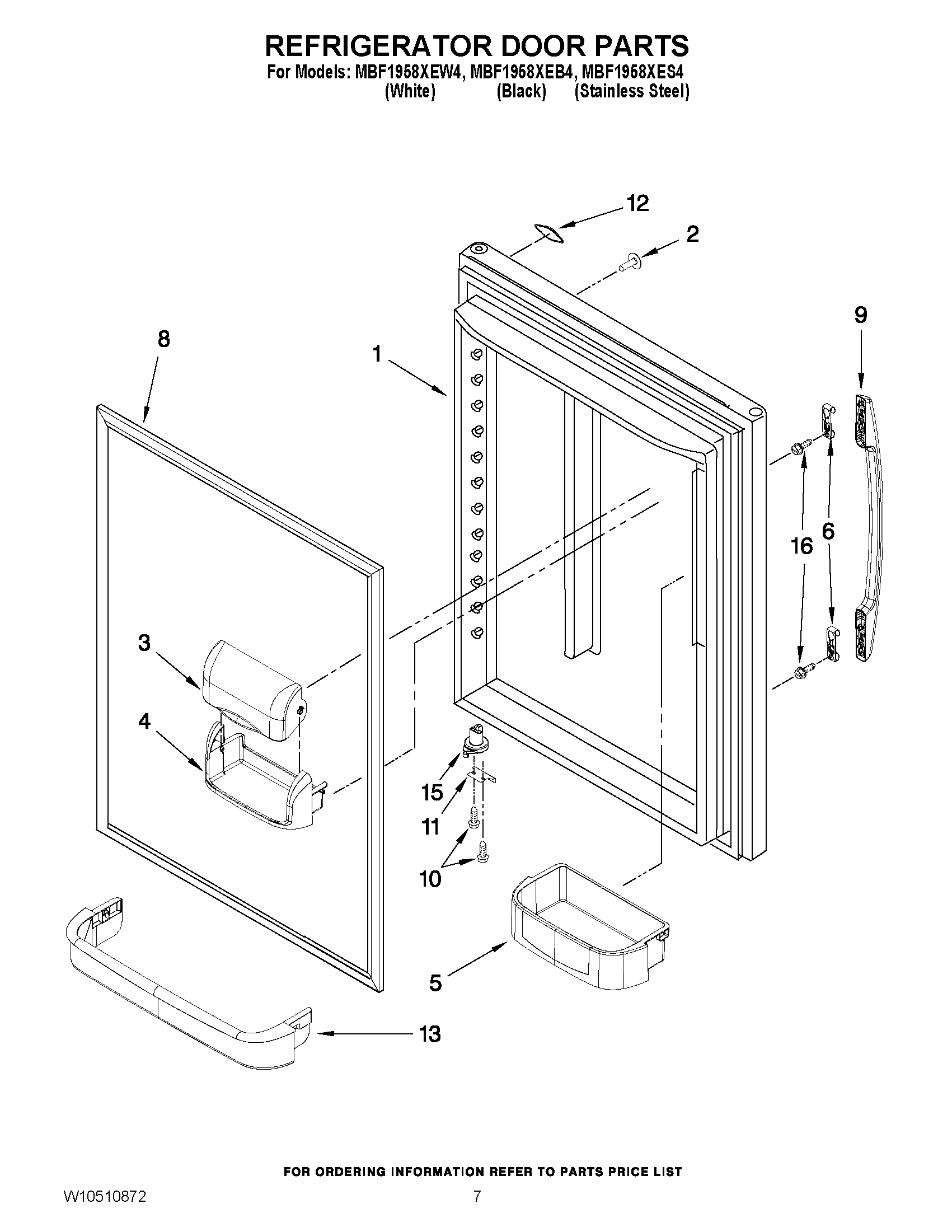 REFRIGERATOR DOOR PARTS
For Models: MBF1958XEW4, MBF1958XEB4, MBF1958XES4
(White) (Black) (Stainless Steel)

12
2
9
8
1
16
6
3
4
15
11
10
5
13

FOR ORDERING INFORMATION REFER TO PARTS PRICE LIST

W10510872
7