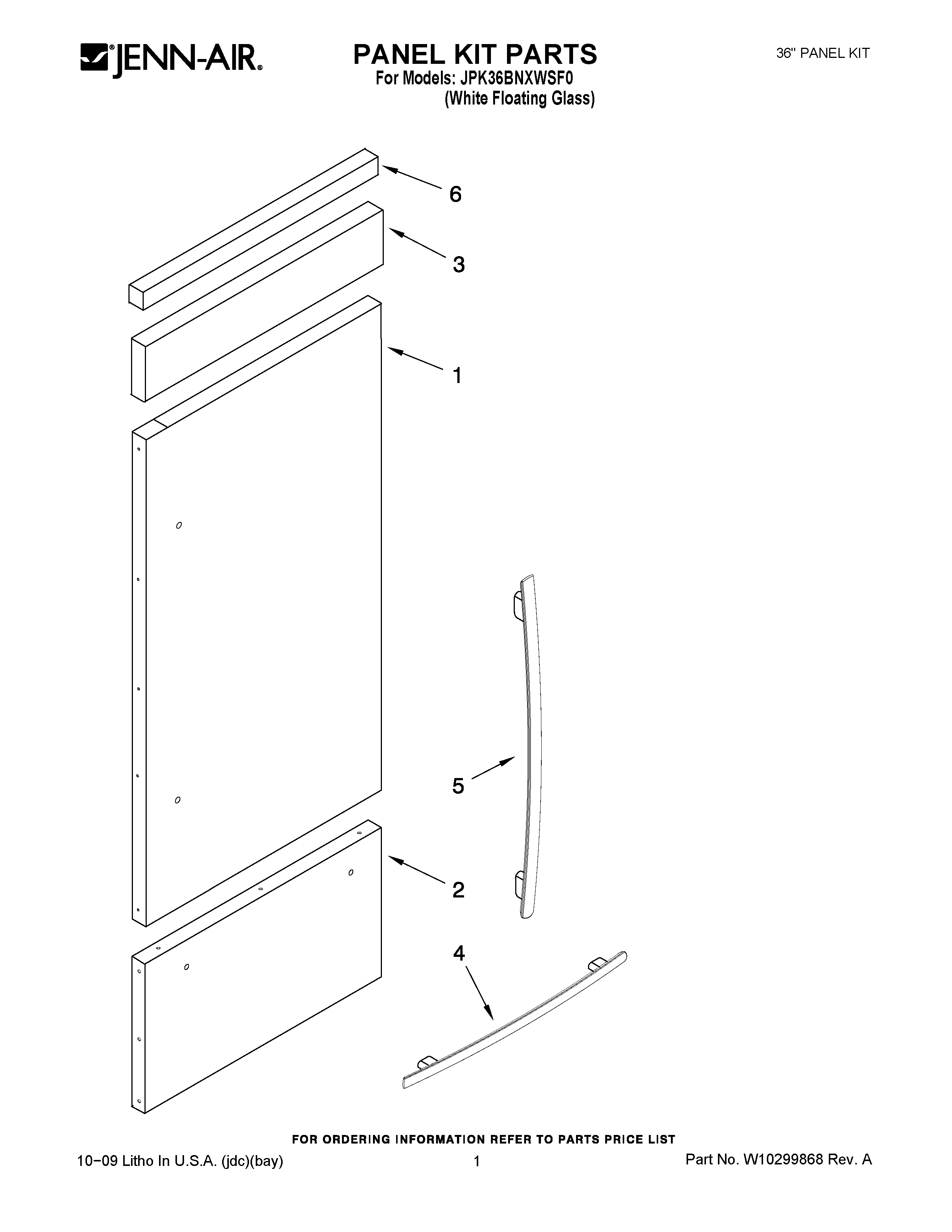 JENN-AIR®

PANEL KIT PARTS
For Models: JPK36BNXWSF0
(White Floating Glass)

36" PANEL KIT

6

3

1

5

2

4

FOR ORDERING INFORMATION REFER TO PARTS PRICE LIST

10−09 Litho In U.S.A. (jdc)(bay)

1

Part No. W10299868 Rev. A