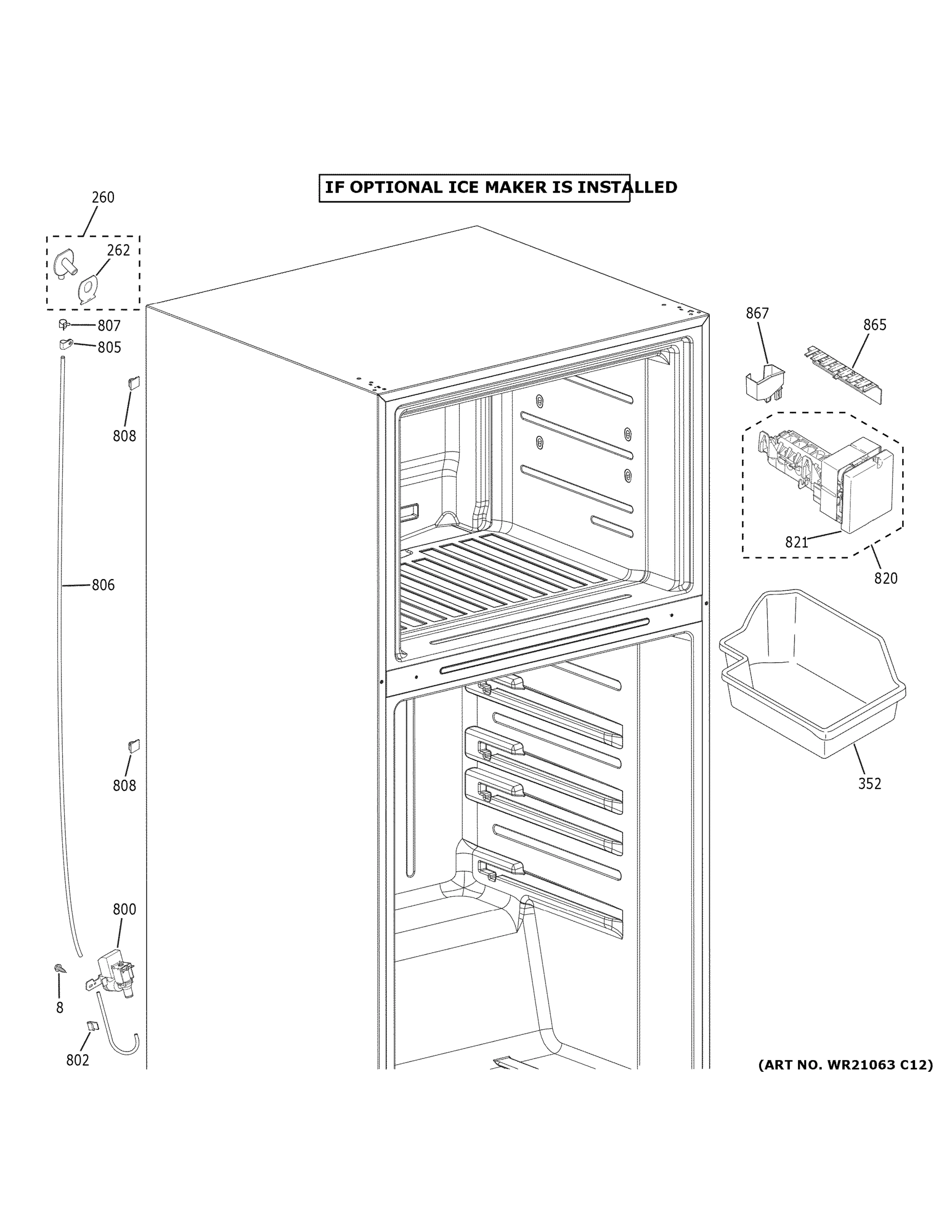 IF OPTIONAL ICE MAKER IS INSTALLED

260
262
807
805
808
806
808
800
8
802
867
865
821
820
352

(ART NO. WR21063 C12)