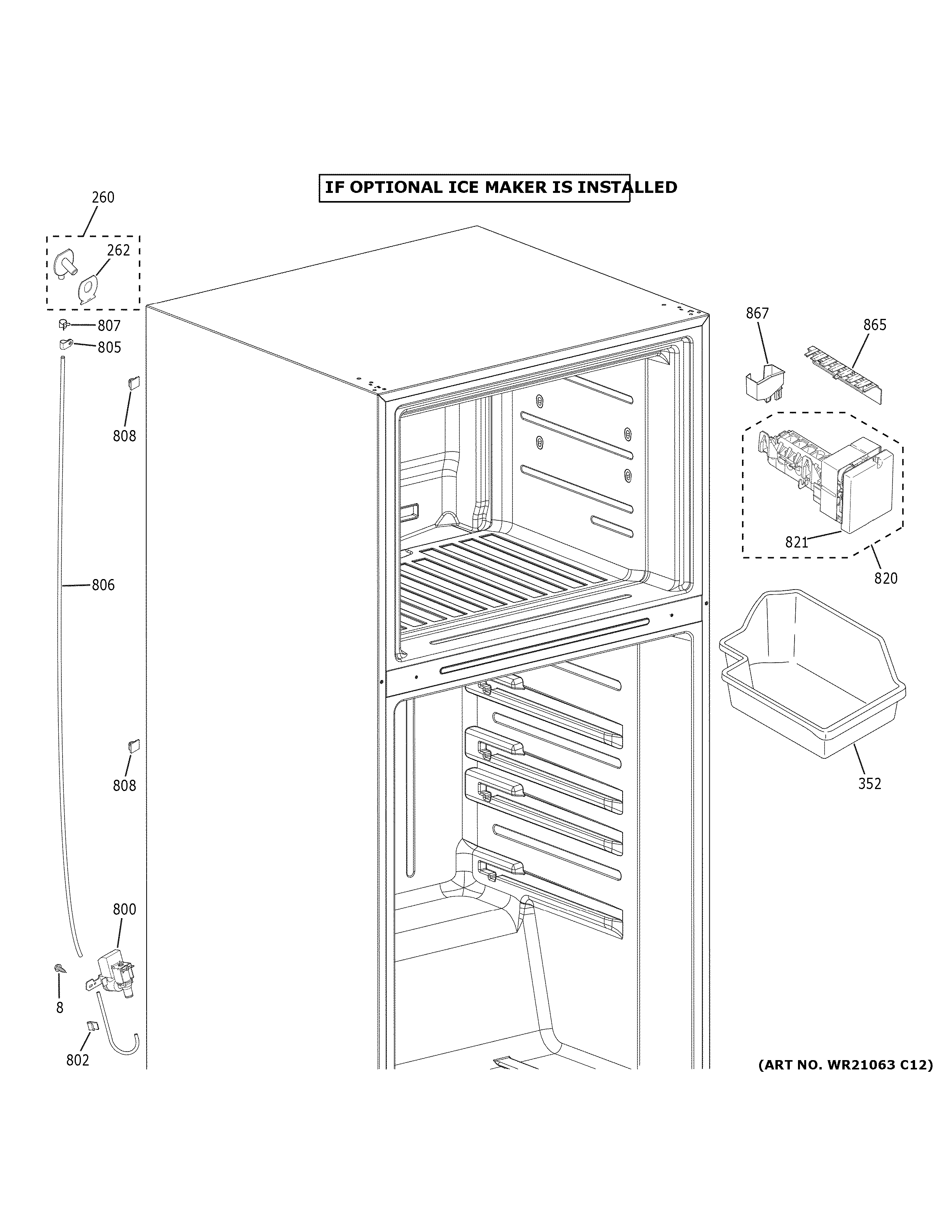 IF OPTIONAL ICE MAKER IS INSTALLED

260

262

807

805

808

806

808

800

8

802

867

865

821

820

352

(ART NO. WR21063 C12)