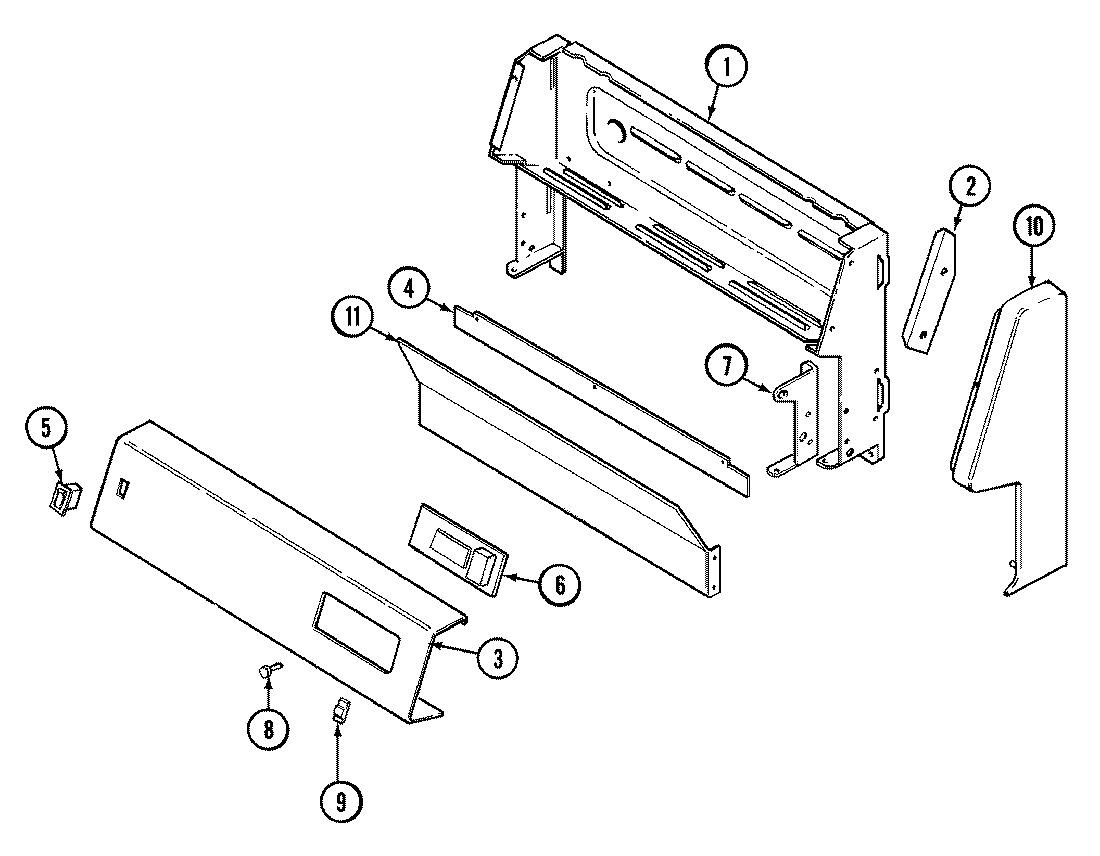 1
2
10
4
11
7
5
6
3
8
9