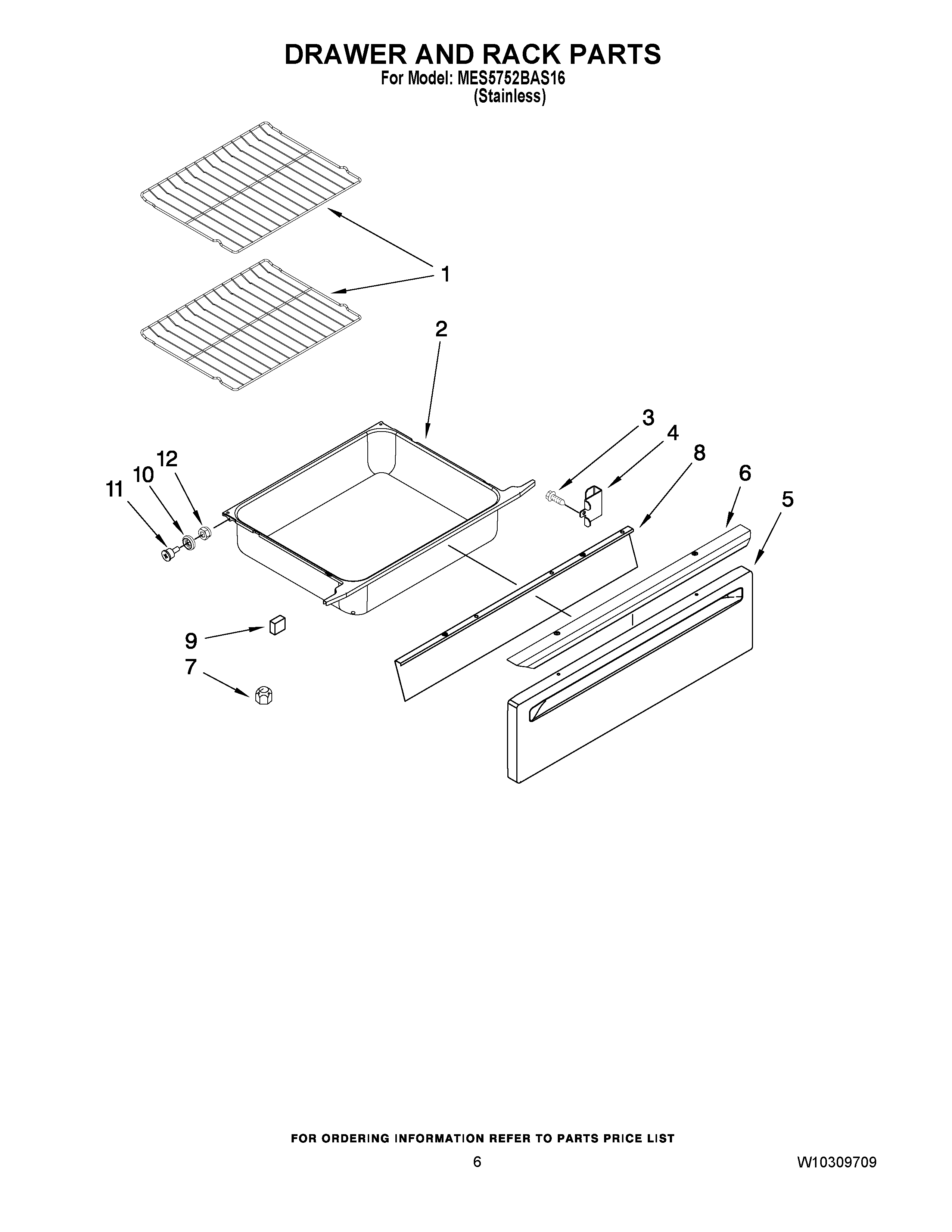 DRAWER AND RACK PARTS
For Model: MES5752BAS16
(Stainless)

1
2
3
4
8
6
5
12
10
11
9
7

FOR ORDERING INFORMATION REFER TO PARTS PRICE LIST
6
W10309709