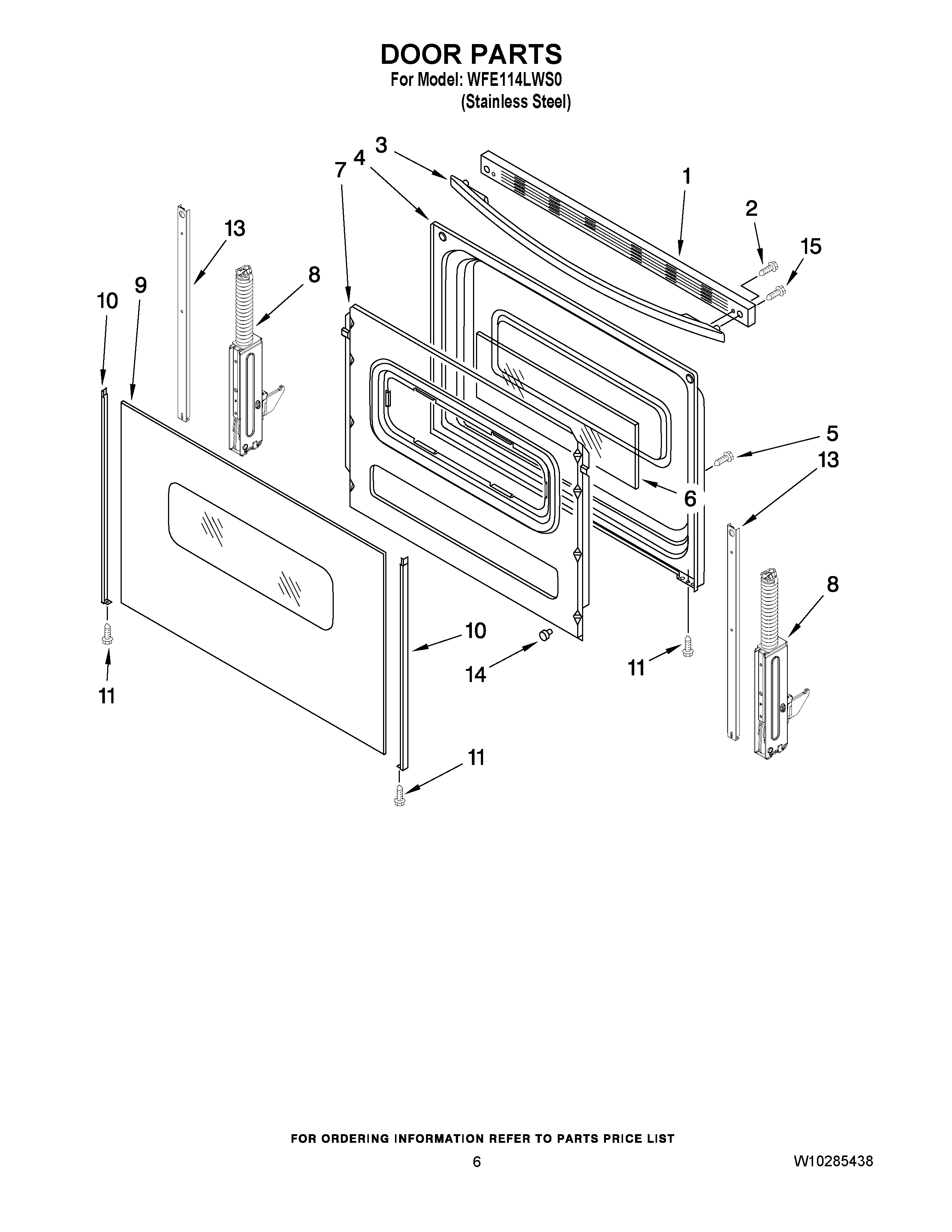 DOOR PARTS
For Model: WFE114LWS0
(Stainless Steel)

3
4
7
1
2
15
13
8
10
9
5
13
6
8
10
14
11
11
11

FOR ORDERING INFORMATION REFER TO PARTS PRICE LIST

6

W10285438