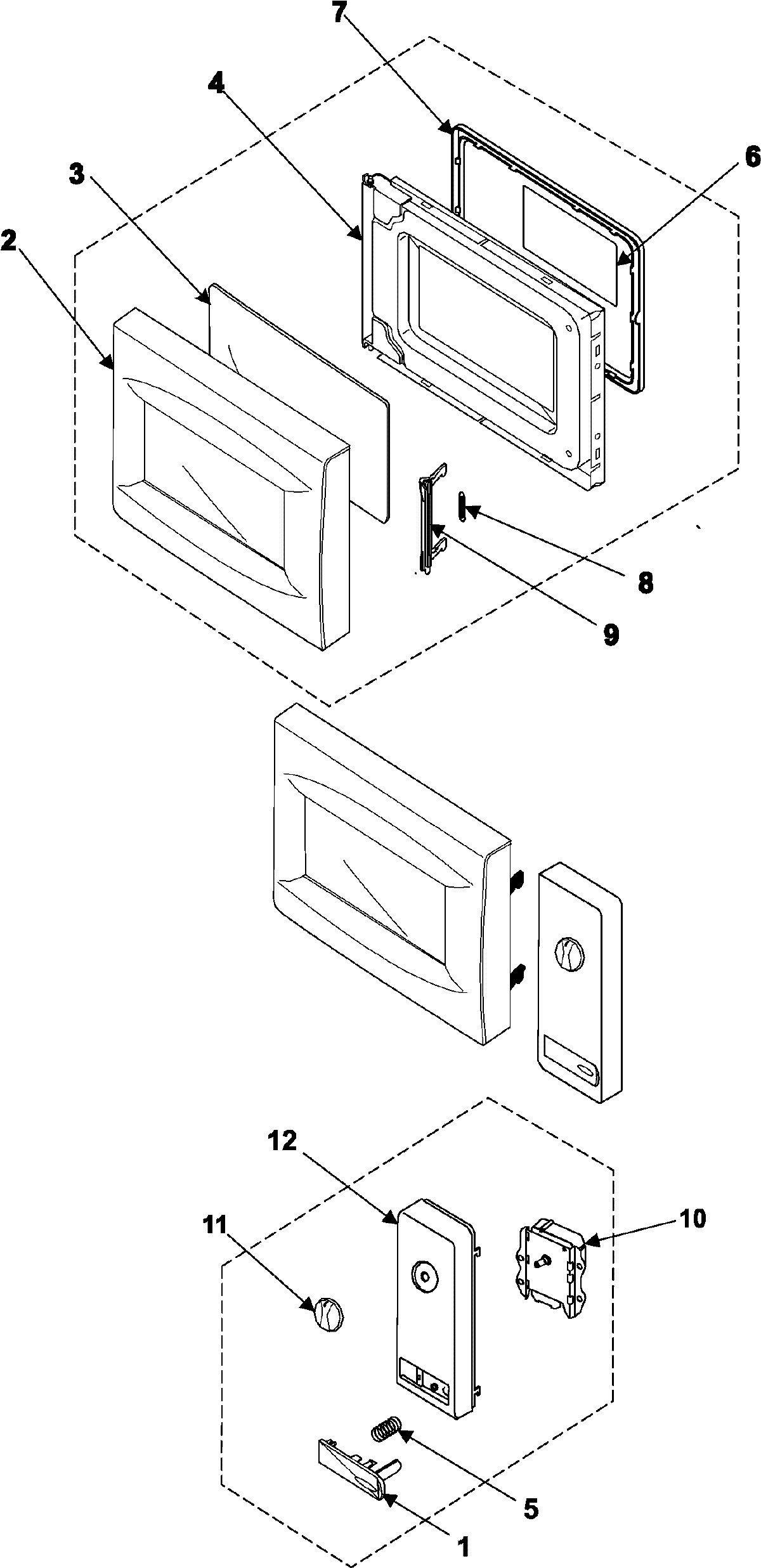 7
4
6
3
2
8
9
12
11
10
5
1