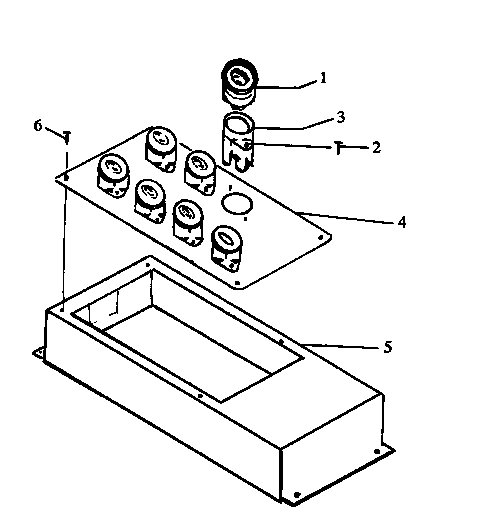 1
3
6
2
4
5