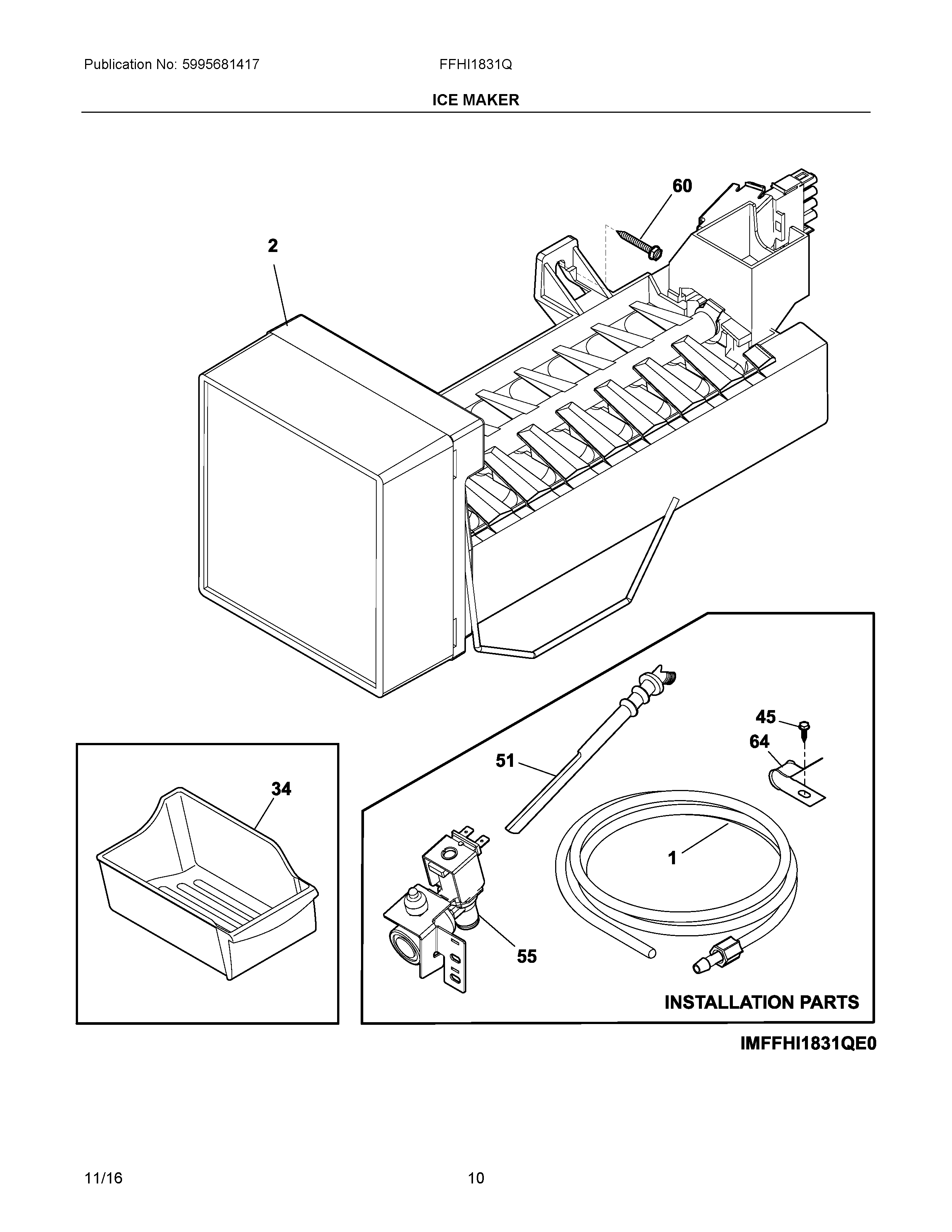 Publication No: 5995681417

FFHI1831Q

ICE MAKER

60

2

45

64

51

34

1

55

INSTALLATION PARTS

IMFFHI1831QE0

11/16

10