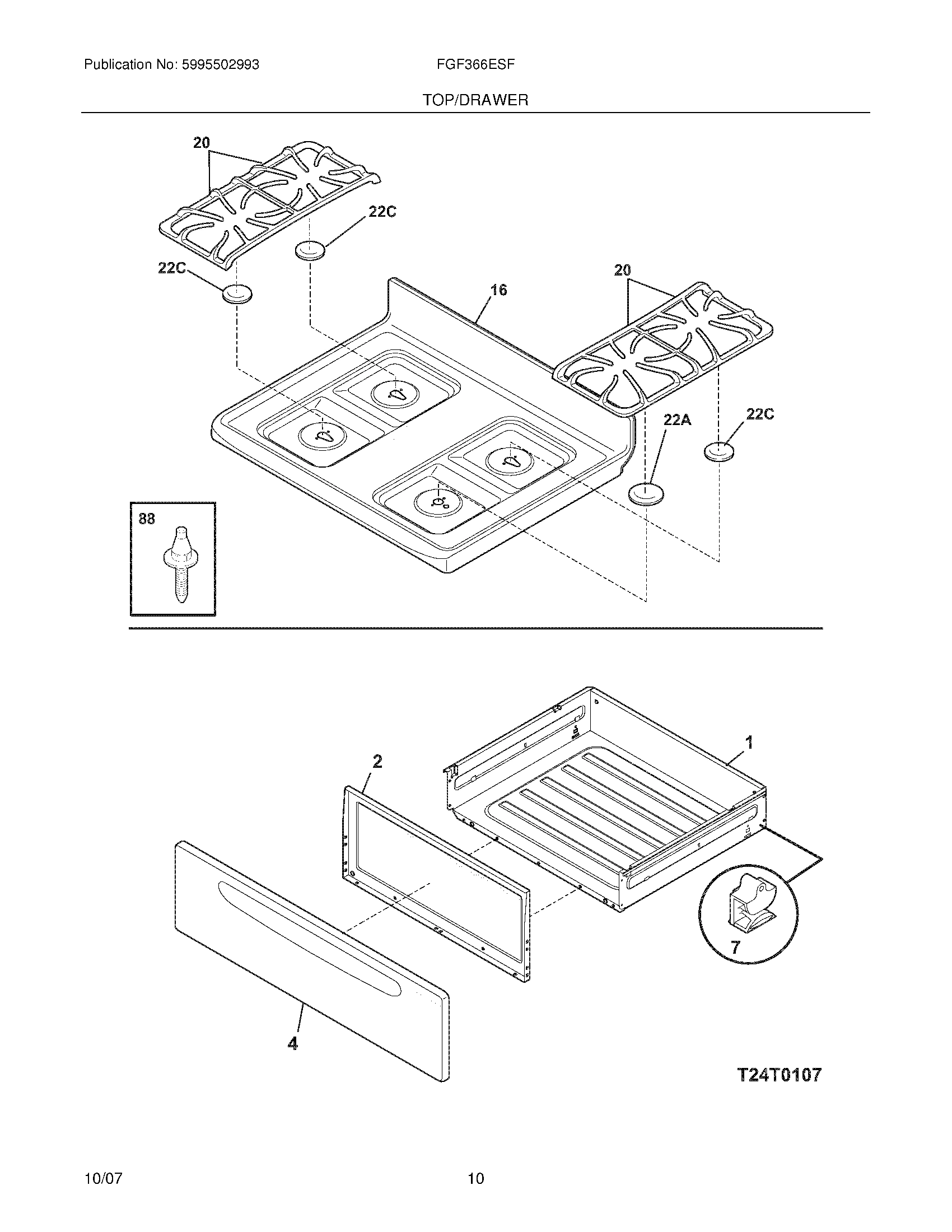 Publication No: 5995502993

FGF366ESF

TOP/DRAWER

20

22C

22C

16

20

22A

22C

88

2

1

7

4

T24T0107

10/07

10