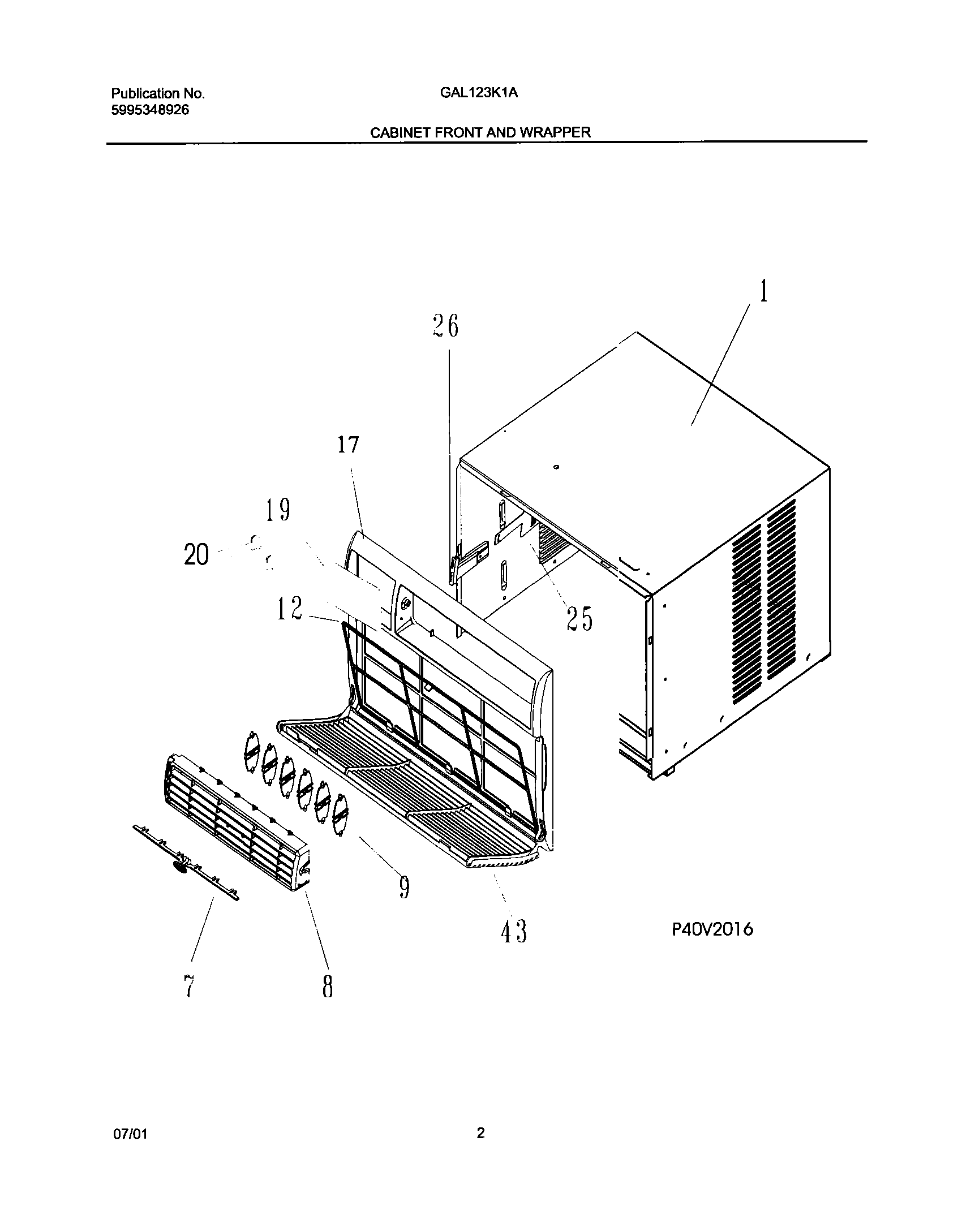 Publication No.
5995348926

GAL123K1A

CABINET FRONT AND WRAPPER

1
26
17
19
20
12
25
9
43
7
8
P40V2016

07/01

2